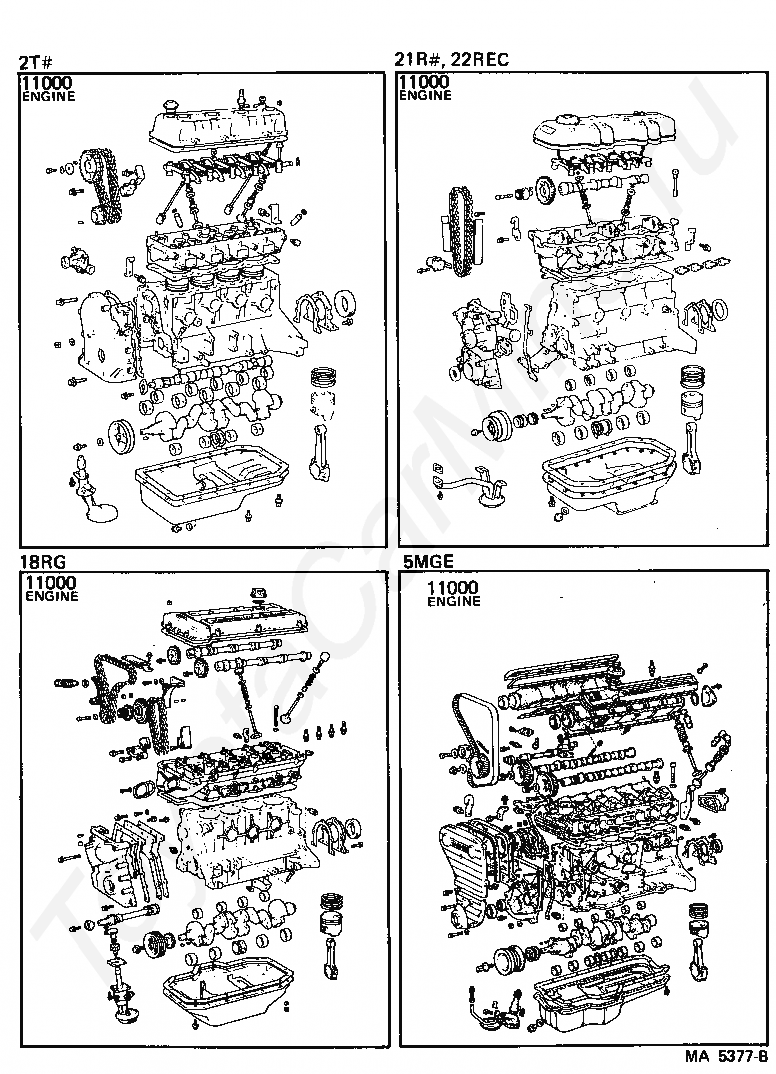 2T#

11000
ENGINE

21R#, 22REC

11000
ENGINE

18RG

11000
ENGINE

5MGE

11000
ENGINE

MA 5377-B