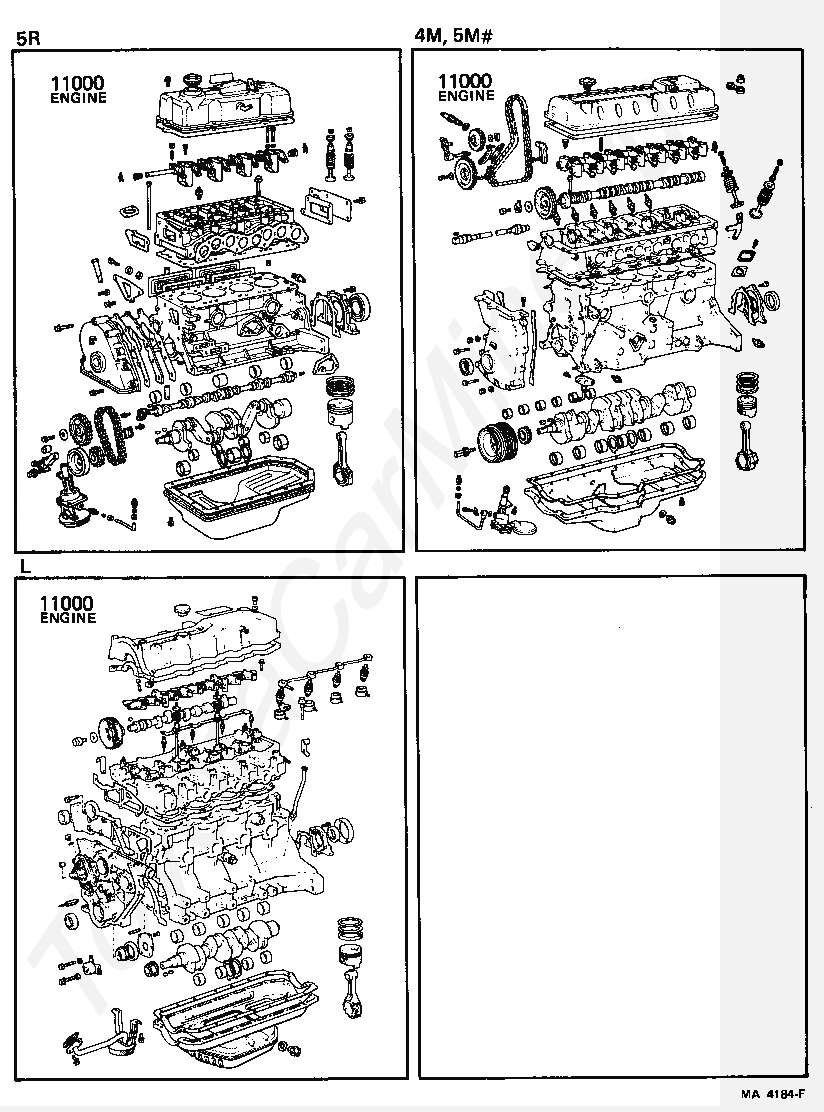 5R

11000
ENGINE

4M, 5M#

11000
ENGINE

L

11000
ENGINE

MA 4184-F