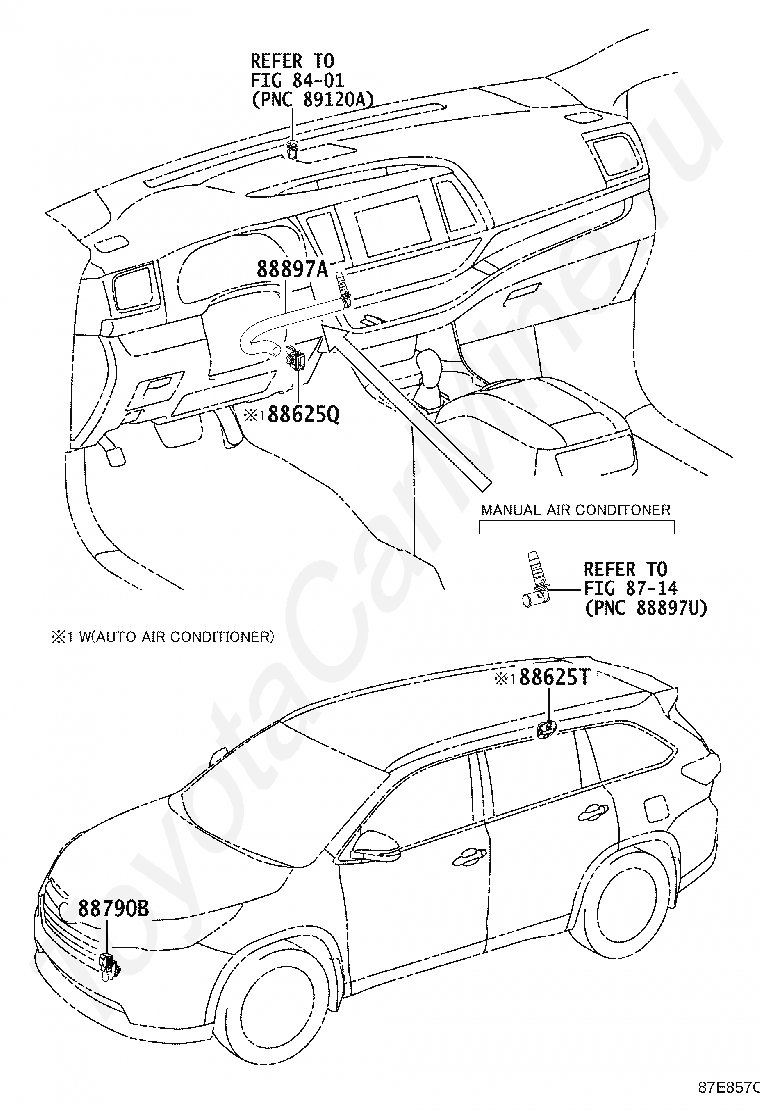 REFER TO
FIG 84-01
(PNC 89120A)

88897A

※1 88625Q

MANUAL AIR CONDITONER

REFER TO
FIG 87-14
(PNC 88897U)

※1 W(AUTO AIR CONDITIONER)

※1 88625T

88790B

ToyotaCarMine.ru

87E857C