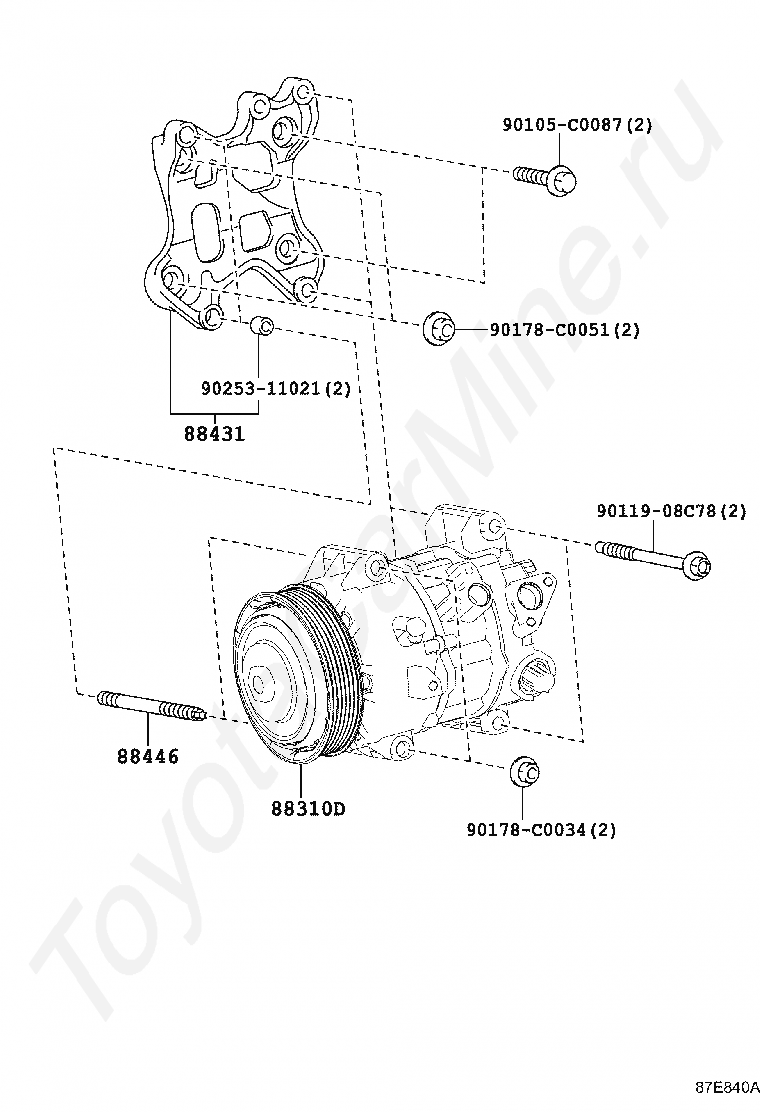 90105-C0087(2)

90178-C0051(2)

90253-11021(2)

88431

90119-08C78(2)

88446

88310D

90178-C0034(2)

ToyotaCarMine.ru

87E840A