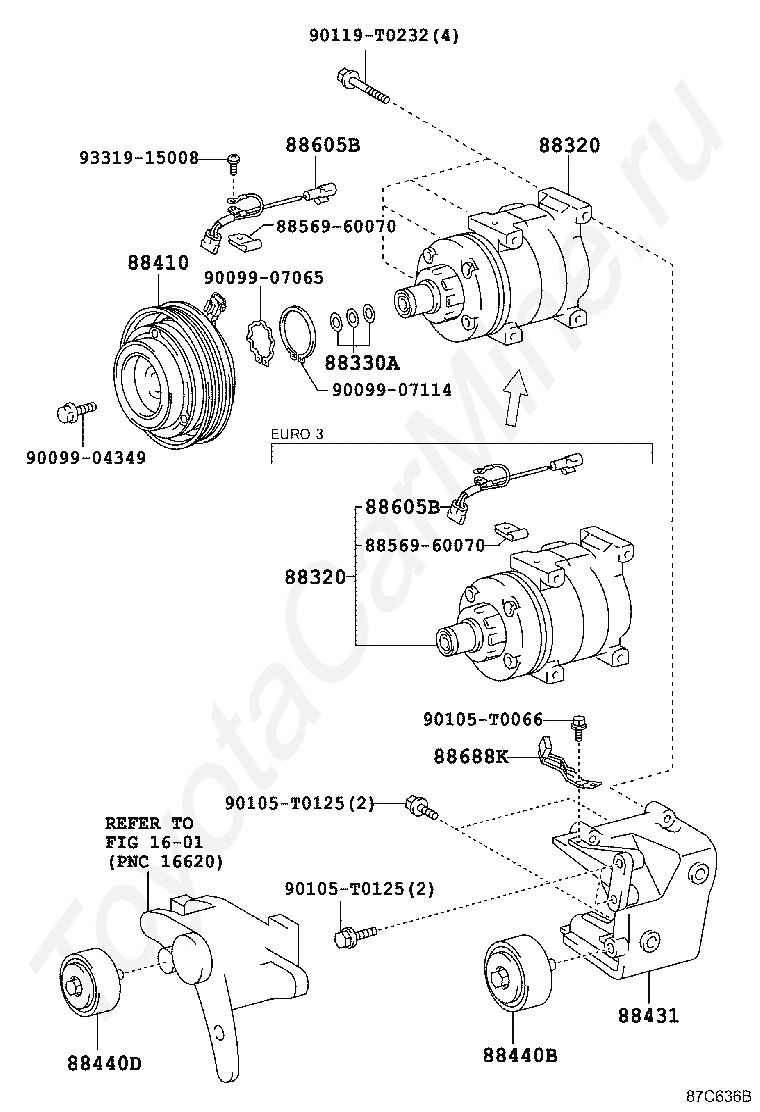 90119-T0232(4)

93319-15008

88605B

88320

88569-60070

88410

90099-07065

88330A

90099-07114

90099-04349

EURO 3

88605B

88569-60070

88320

90105-T0066

88688K

90105-T0125(2)

REFER TO FIG 16-01 (PNC 16620)

90105-T0125(2)

88431

88440D

88440B

87C636B

ToyotaCarMine.ru