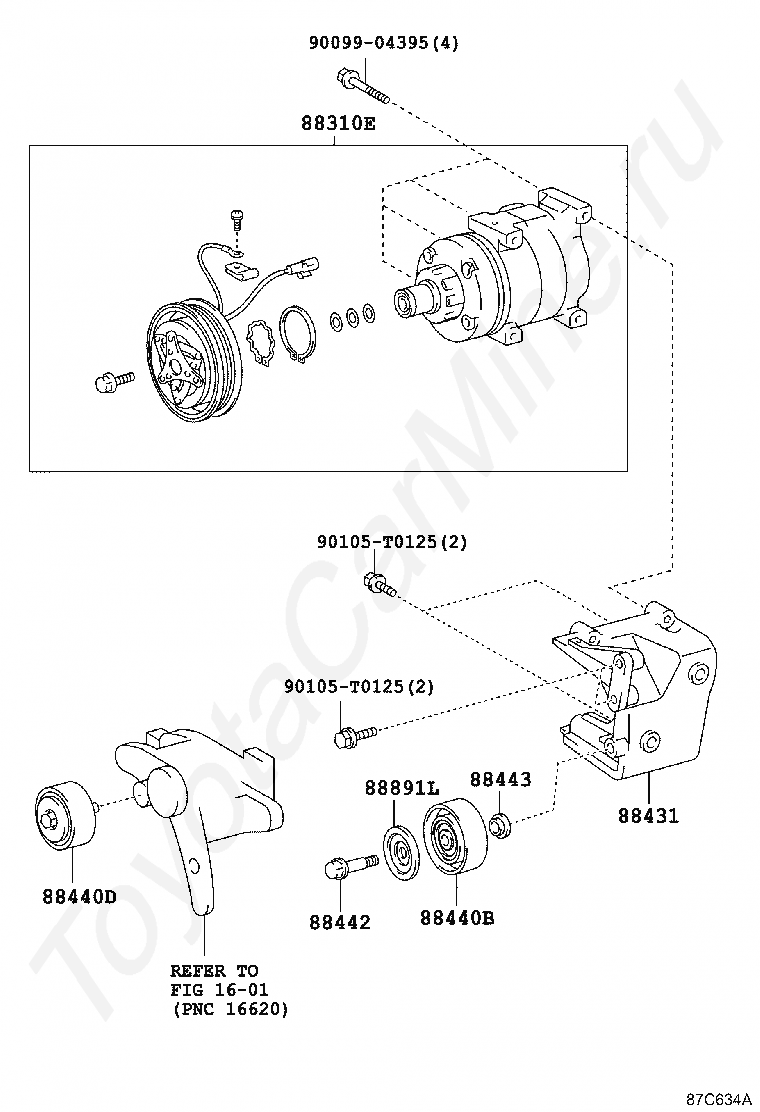 90099-04395(4)

88310E

90105-T0125(2)

90105-T0125(2)

88891L

88443

88431

88440D

88442

88440B

REFER TO
FIG 16-01
(PNC 16620)

ToyotaCarMine.ru

87C634A