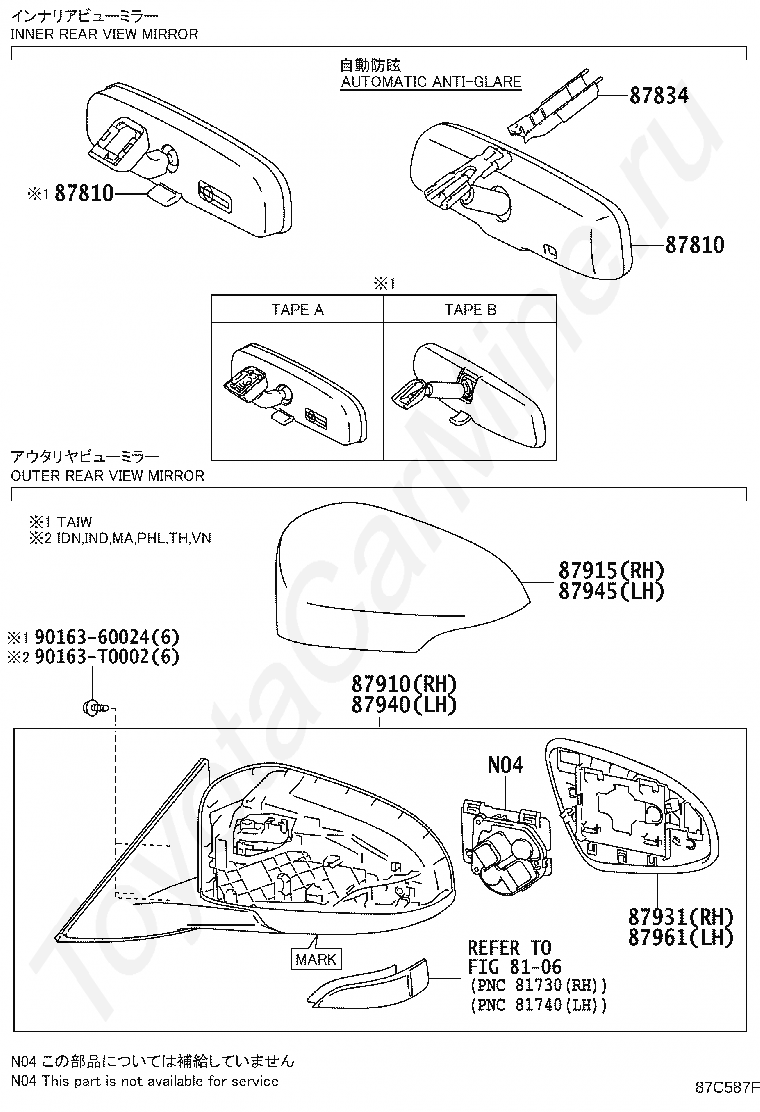 インナリアビューミラー
INNER REAR VIEW MIRROR

自動防眩
AUTOMATIC ANTI-GLARE

87834

※1 87810

87810

※1

| TAPE A | TAPE B |
|---|---|
| | |

アウタリヤビューミラー
OUTER REAR VIEW MIRROR

※1 TAIW
※2 IDN,IND,MA,PHL,TH,VN

87915(RH)
87945(LH)

※1 90163-60024(6)
※2 90163-T0002(6)

87910(RH)
87940(LH)

N04

87931(RH)
87961(LH)

MARK

REFER TO
FIG 81-06
(PNC 81730(RH))
(PNC 81740(LH))

N04 この部品については補給していません
N04 This part is not available for service

87C587F

ToyotaCarMiner.ru