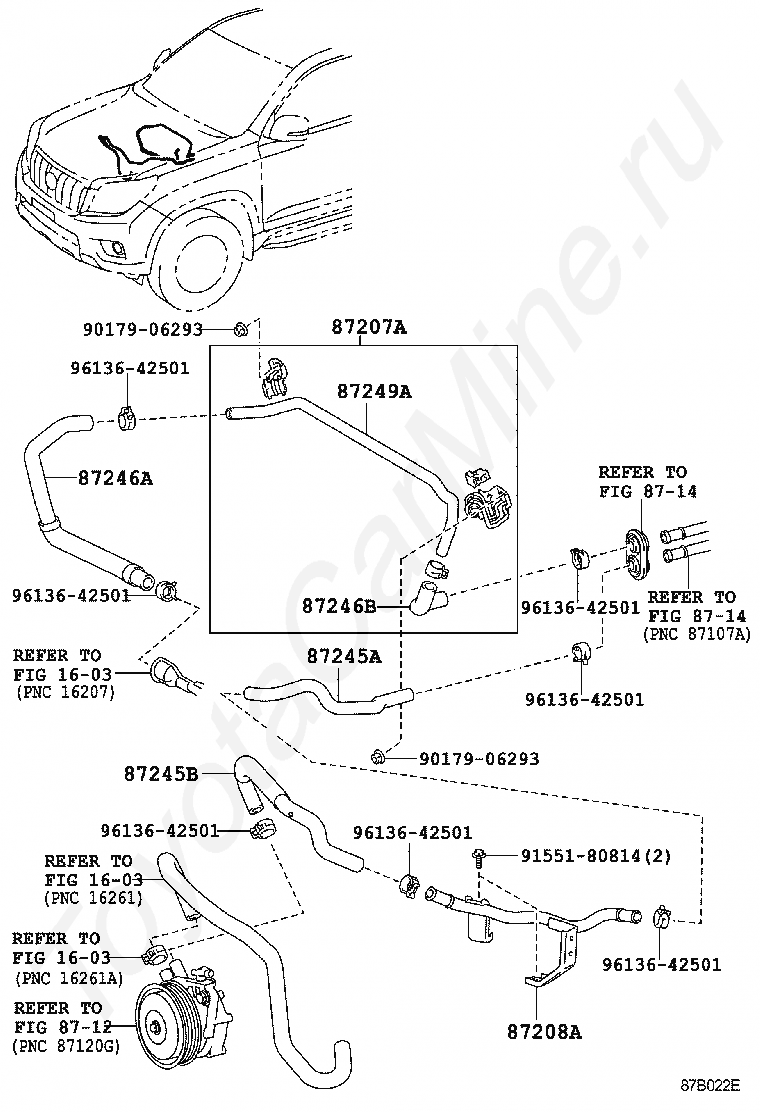 90179-06293
87207A
96136-42501
87249A
87246A
REFER TO
FIG 87-14
96136-42501
87246B
96136-42501
REFER TO
FIG 87-14
(PNC 87107A)
REFER TO
FIG 16-03
(PNC 16207)
87245A
96136-42501
90179-06293
87245B
96136-42501
96136-42501
91551-80814(2)
REFER TO
FIG 16-03
(PNC 16261)
REFER TO
FIG 16-03
(PNC 16261A)
96136-42501
REFER TO
FIG 87-12
(PNC 87120G)
87208A
87B022E
ToyotaCarMine.ru