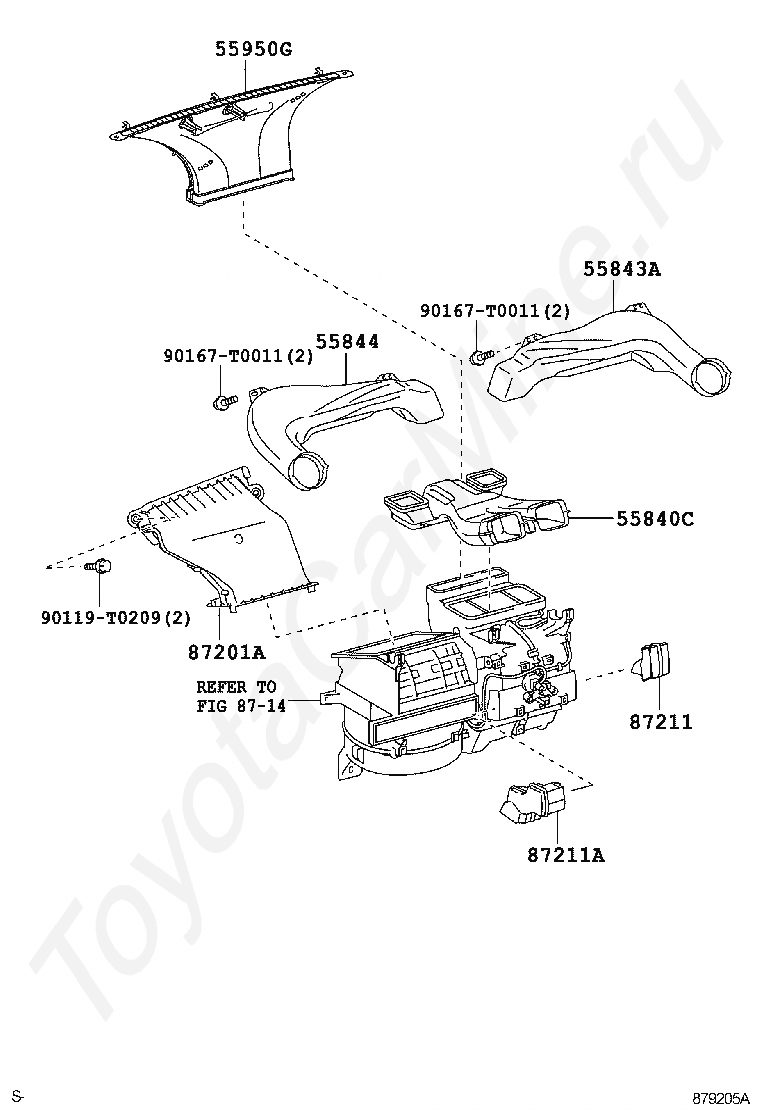 55950G

55843A

90167-T0011(2)

90167-T0011(2)

55844

55840C

90119-T0209(2)

87201A

REFER TO FIG 87-14

87211

87211A

ToyotaCarMine.ru

S-

879205A