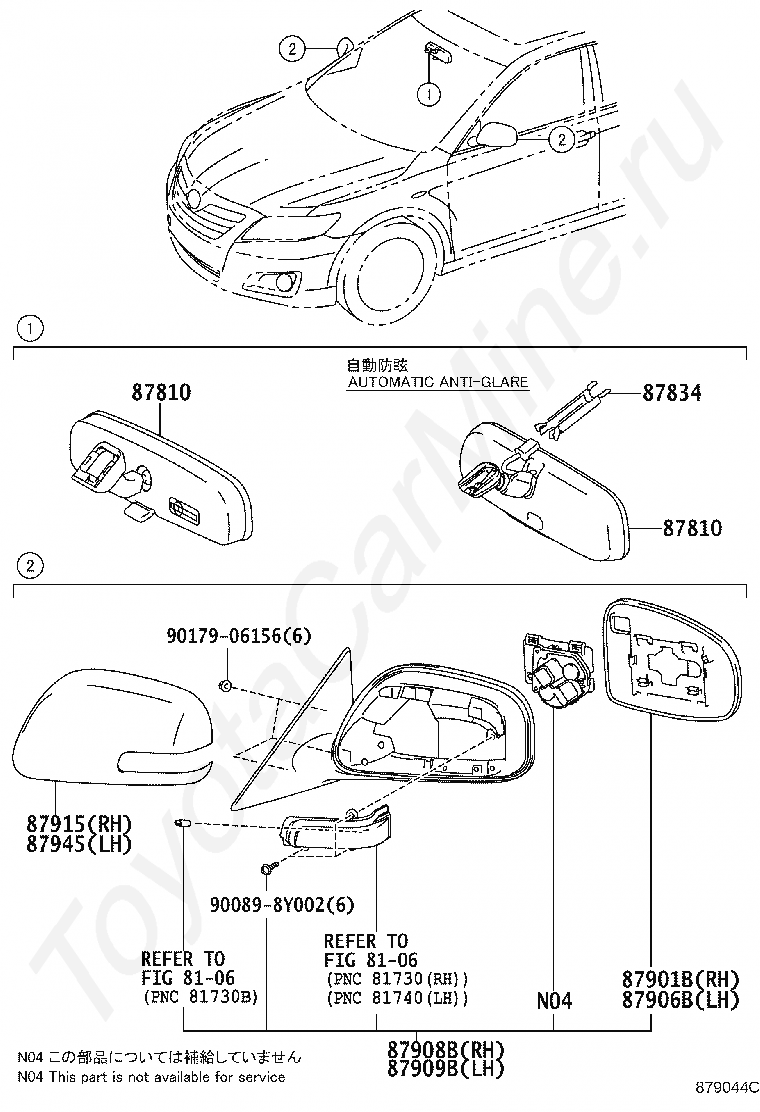 2
1
2

1

自動防眩
AUTOMATIC ANTI-GLARE

87810

87834

87810

2

90179-06156(6)

87915(RH)
87945(LH)

90089-8Y002(6)

REFER TO
FIG 81-06
(PNC 81730B)

REFER TO
FIG 81-06
(PNC 81730(RH))
(PNC 81740(LH))

N04

87901B(RH)
87906B(LH)

87908B(RH)
87909B(LH)

N04 この部品については補給していません
N04 This part is not available for service

879044C

ToyotaCarMine.ru