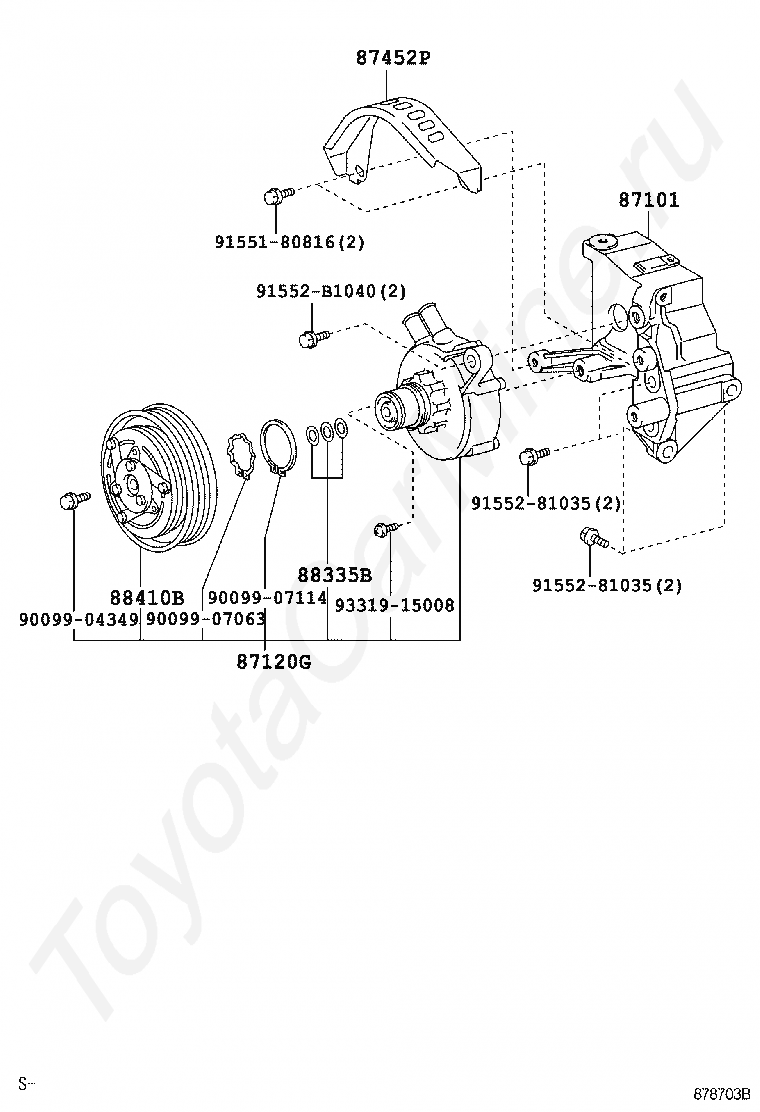 87452P

87101

91551-80816(2)

91552-B1040(2)

91552-81035(2)

91552-81035(2)

88335B

88410B

90099-07114

93319-15008

90099-04349

90099-07063

87120G

ToyotaCarline.ru

S-

878703B