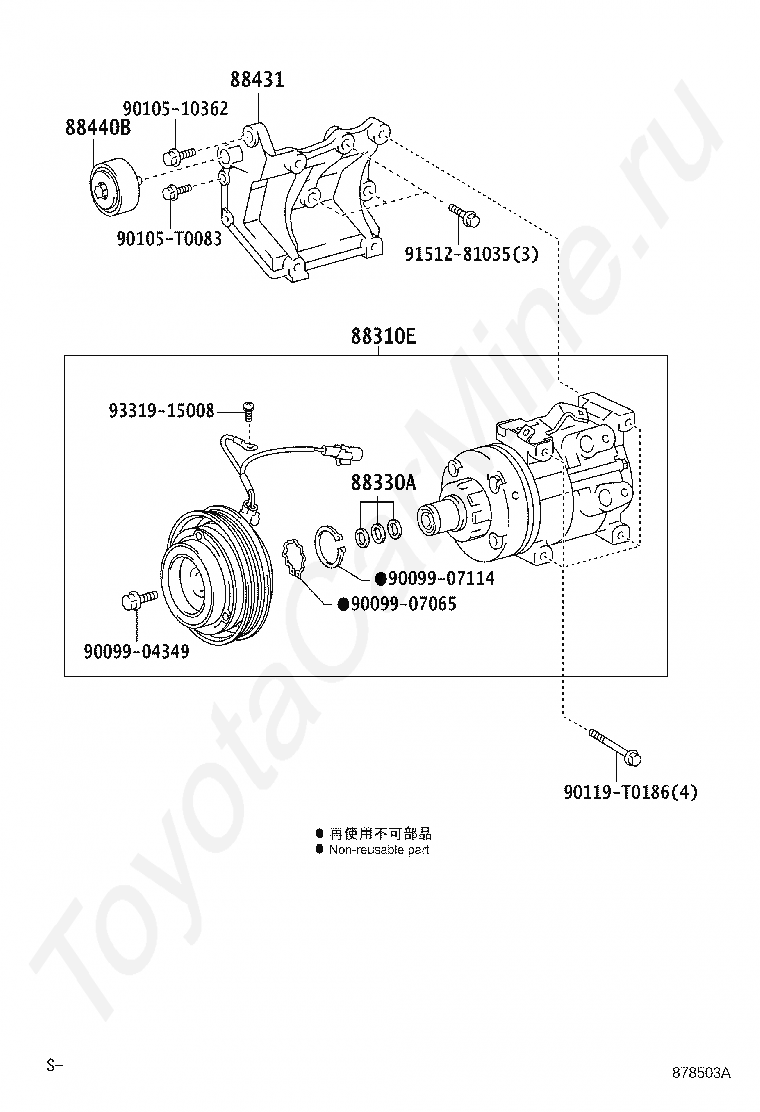 88431
90105-10362
88440B
90105-T0083
91512-81035(3)
88310E
93319-15008
88330A
●90099-07114
●90099-07065
90099-04349
90119-T0186(4)
● 再使用不可部品
● Non-reusable part
ToyotaCarMine.ru
S-
878503A