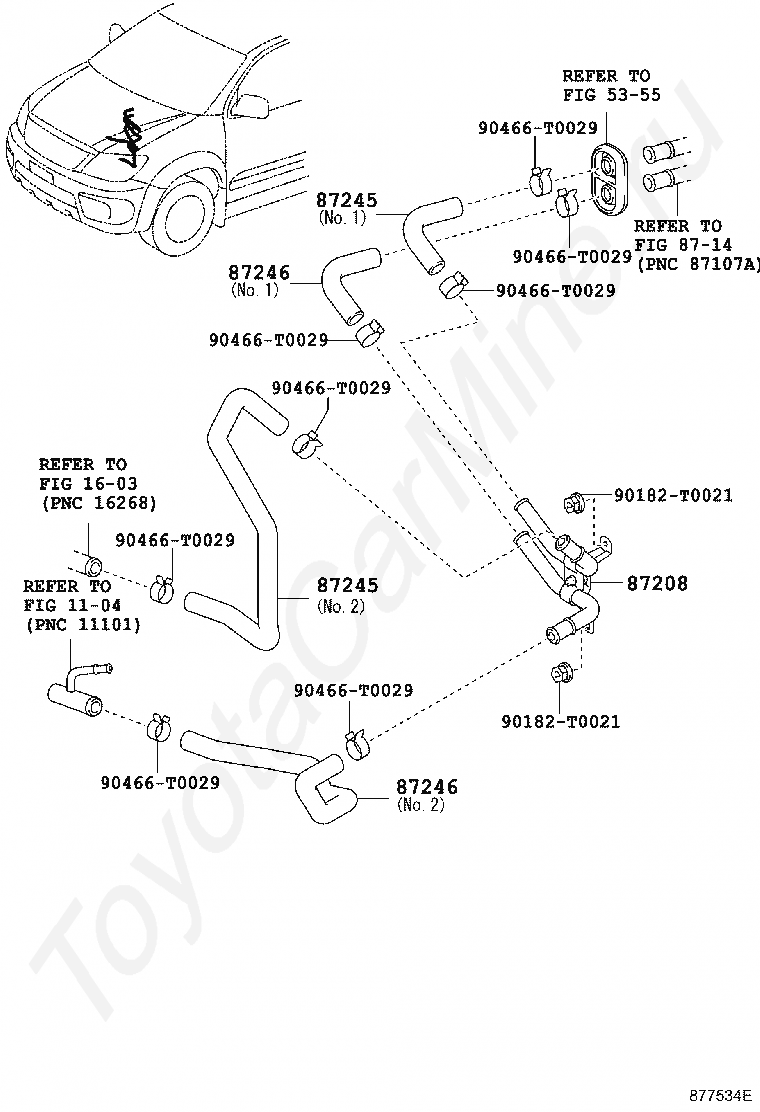 REFER TO
FIG 53-55

90466-T0029

87245
(No. 1)

90466-T0029

REFER TO
FIG 87-14
(PNC 87107A)

87246
(No. 1)

90466-T0029

90466-T0029

90466-T0029

REFER TO
FIG 16-03
(PNC 16268)

90466-T0029

90182-T0021

REFER TO
FIG 11-04
(PNC 11101)

87245
(No. 2)

87208

90466-T0029

90182-T0021

90466-T0029

87246
(No. 2)

ToyotaCarMine.ru

877534E