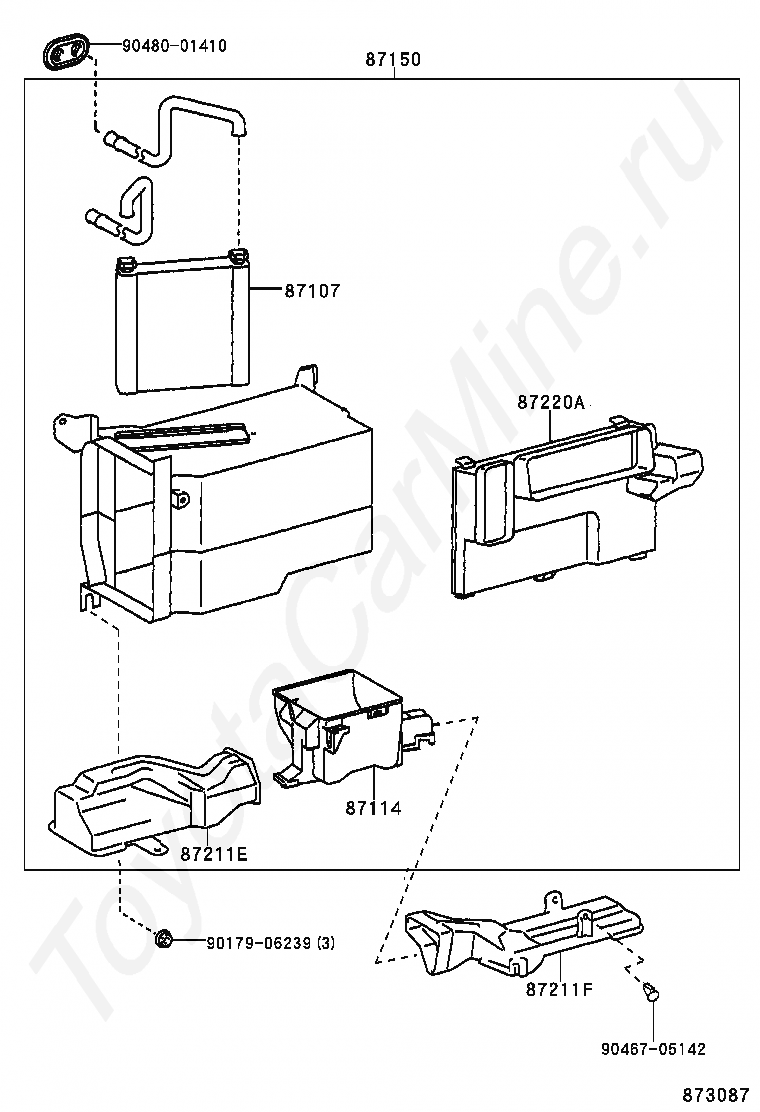 90480-01410
87150
87107
87220A
87114
87211E
90179-06239 (3)
87211F
90467-05142
873087
ToyotaCarMine.ru