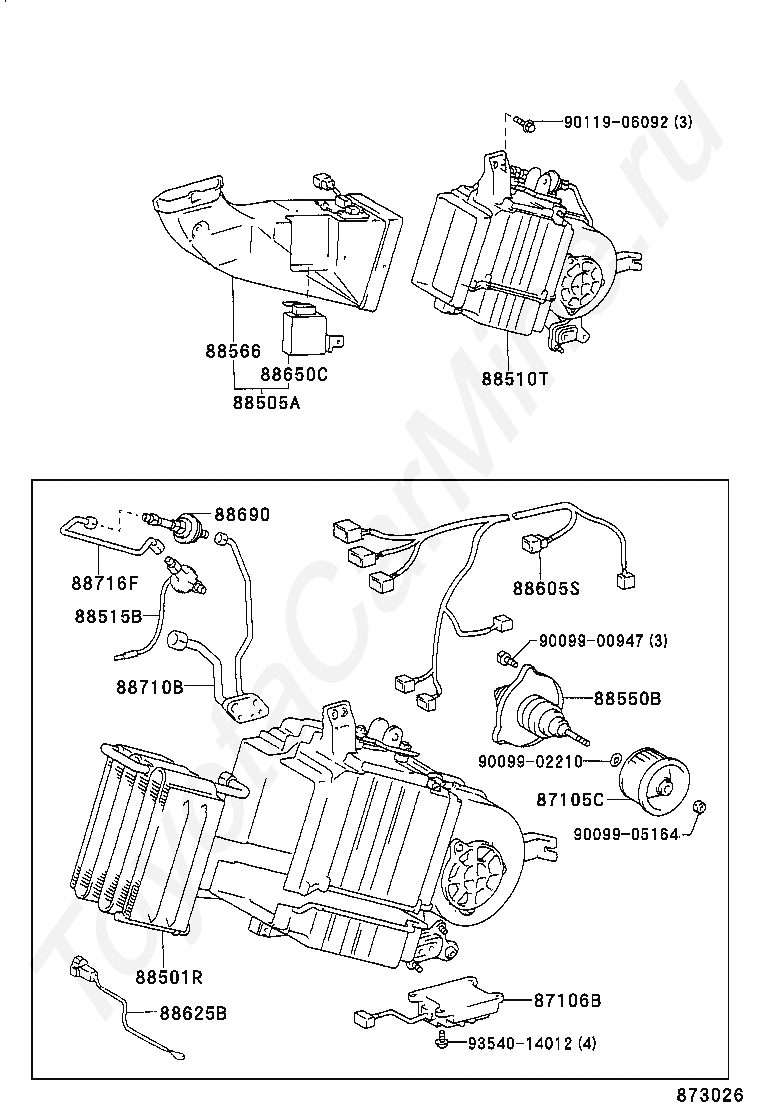 90119-06092 (3)

88566
88650C
88505A

88510T

88690
88716F
88515B
88710B

88605S
90099-00947 (3)
88550B
90099-02210
87105C
90099-05164

88501R
88625B

87106B
93540-14012 (4)

873026

ToyotaCarMine.ru