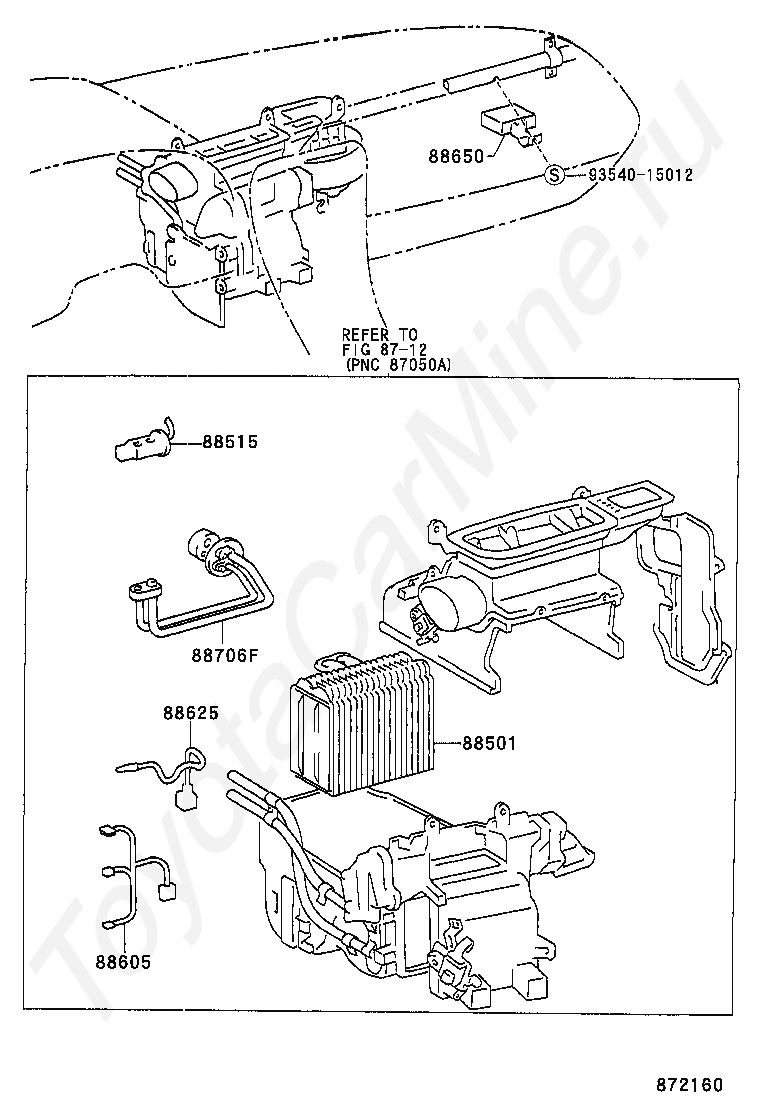 88650

S 93540-15012

REFER TO FIG 87-12 (PNC 87050A)

88515

88706F

88625

88501

88605

872160

ToyotaCarMine.ru