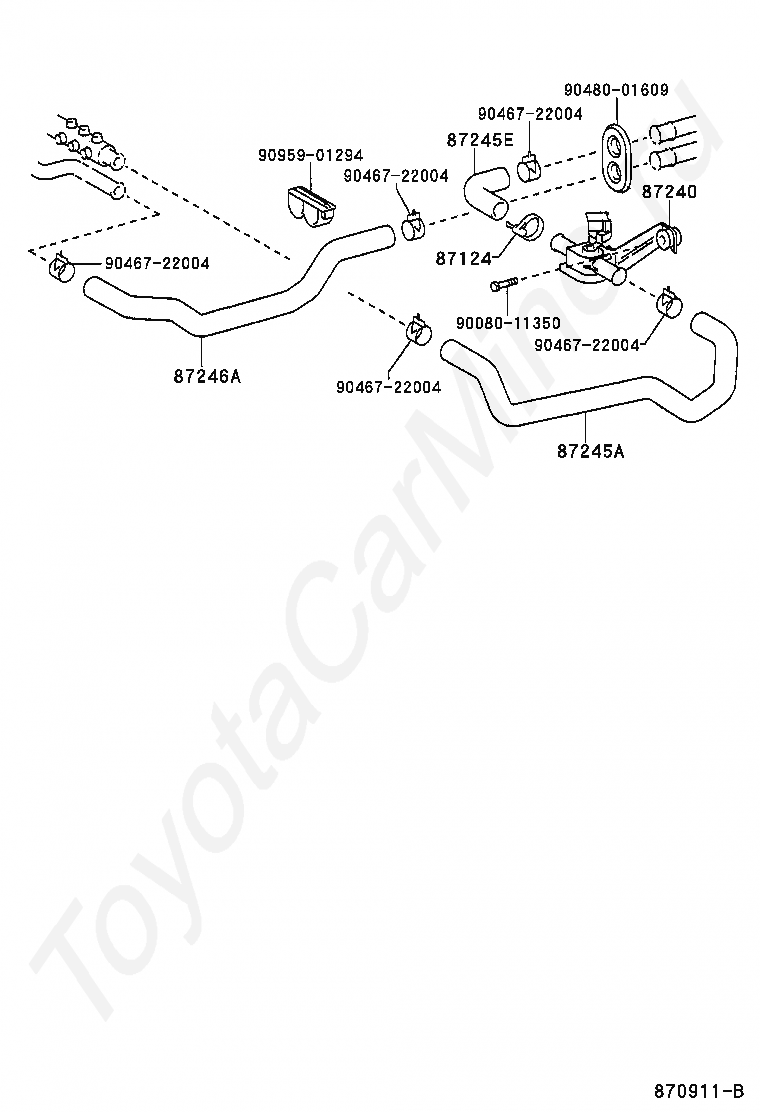 90480-01609
90467-22004
87245E
90959-01294
90467-22004
87240
87124
90467-22004
90080-11350
90467-22004
87246A
90467-22004
87245A
ToyotaCarMine.ru
870911-B