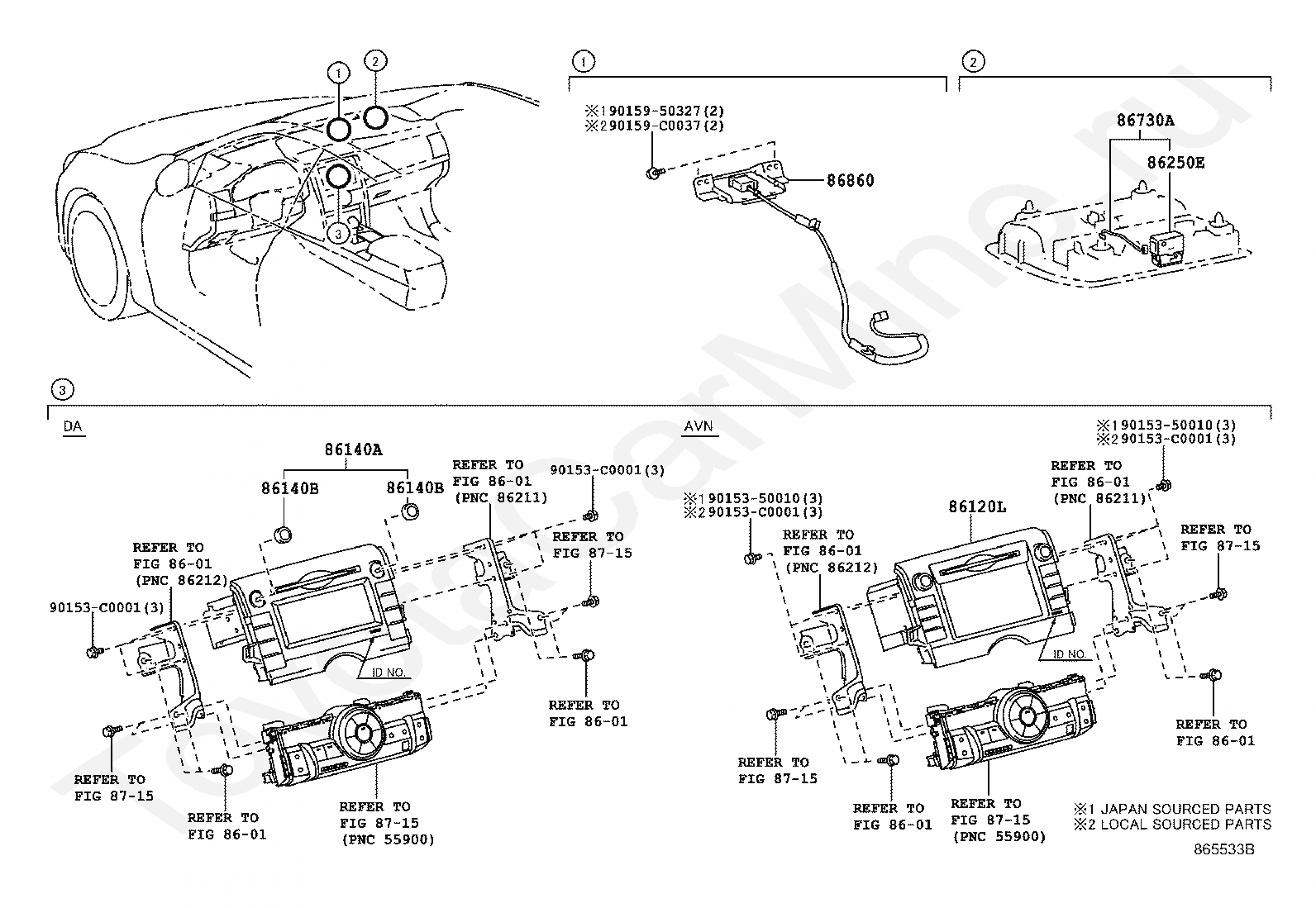 1
2
3

1
※1 90159-50327(2)
※2 90159-C0037(2)
86860

2
86730A
86250E

3
DA
86140A
86140B
86140B
REFER TO FIG 86-01 (PNC 86211)
90153-C0001(3)
REFER TO FIG 87-15
REFER TO FIG 86-01 (PNC 86212)
90153-C0001(3)
ID NO.
REFER TO FIG 86-01
REFER TO FIG 87-15
REFER TO FIG 86-01
REFER TO FIG 87-15 (PNC 55900)

AVN
※1 90153-50010(3)
※2 90153-C0001(3)
REFER TO FIG 86-01 (PNC 86211)
※1 90153-50010(3)
※2 90153-C0001(3)
86120L
REFER TO FIG 86-01 (PNC 86212)
REFER TO FIG 87-15
ID NO.
REFER TO FIG 86-01
REFER TO FIG 87-15
REFER TO FIG 86-01
REFER TO FIG 87-15 (PNC 55900)
※1 JAPAN SOURCED PARTS
※2 LOCAL SOURCED PARTS
865533B

ToyotaCarMine.ru