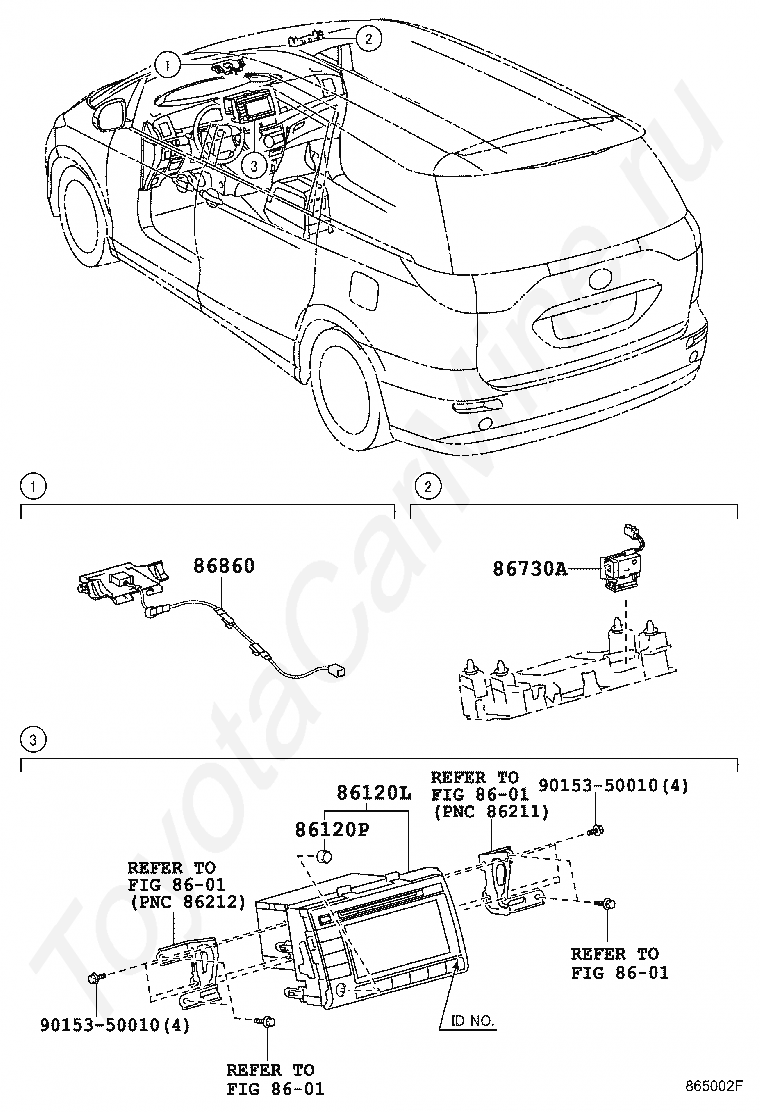 1
2
3
ToyotaCarWire.ru

1
86860

2
86730A

3
86120L
86120P
REFER TO FIG 86-01 (PNC 86211)
90153-50010(4)
REFER TO FIG 86-01 (PNC 86212)
REFER TO FIG 86-01
90153-50010(4)
ID NO.
REFER TO FIG 86-01
865002F