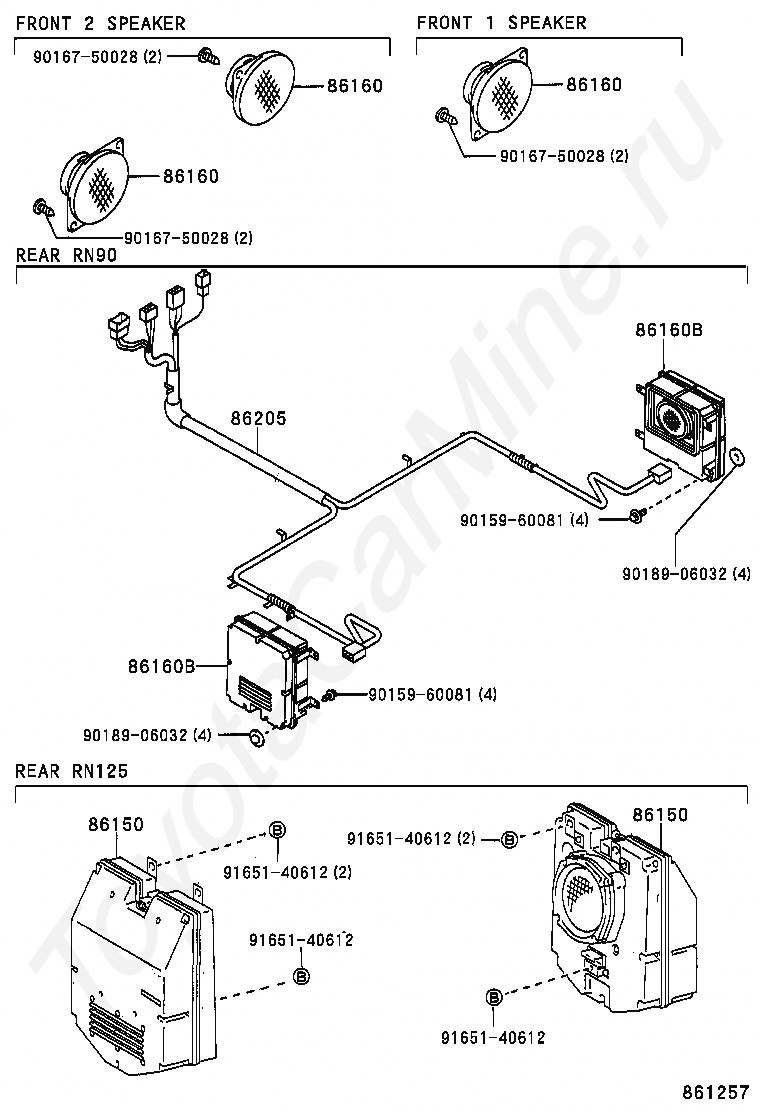 FRONT 2 SPEAKER

90167-50028 (2)

86160

86160

90167-50028 (2)

FRONT 1 SPEAKER

86160

90167-50028 (2)

REAR RN90

86160B

86205

90159-60081 (4)

90189-06032 (4)

86160B

90159-60081 (4)

90189-06032 (4)

REAR RN125

86150

B

91651-40612 (2)

91651-40612

B

91651-40612 (2)

B

86150

B

91651-40612

861257

ToyotaCarMine.ru