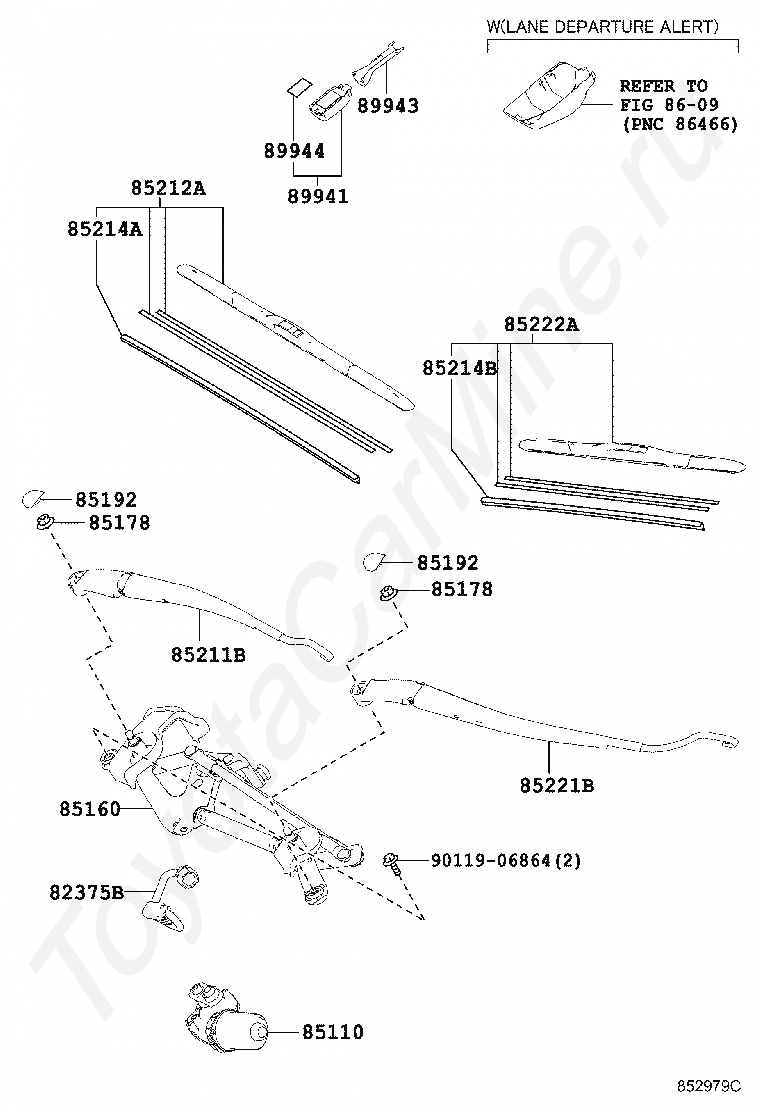 W(LANE DEPARTURE ALERT)

REFER TO FIG 86-09 (PNC 86466)

89943

89944

89941

85212A

85214A

85222A

85214B

85192

85178

85192

85178

85211B

85221B

85160

90119-06864(2)

82375B

85110

852979C

ToyotaCarMine.ru