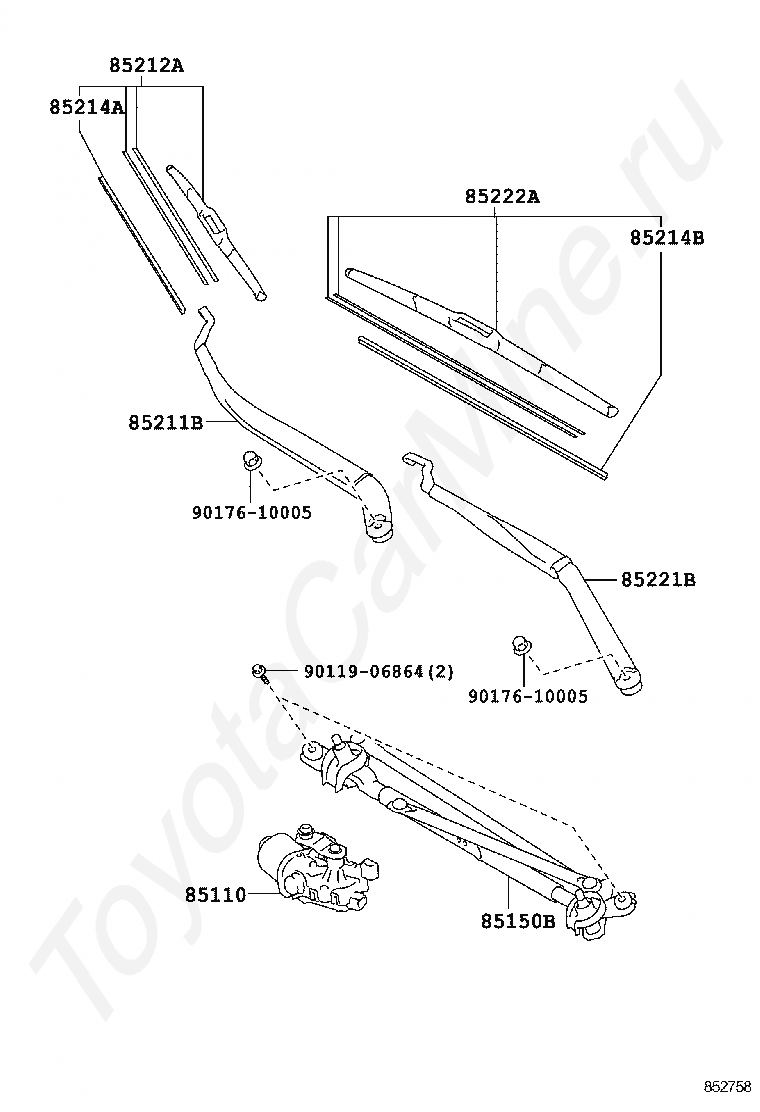 85212A
85214A
85222A
85214B
85211B
90176-10005
85221B
90119-06864(2)
90176-10005
85110
85150B
ToyotaCarMine.ru
852758