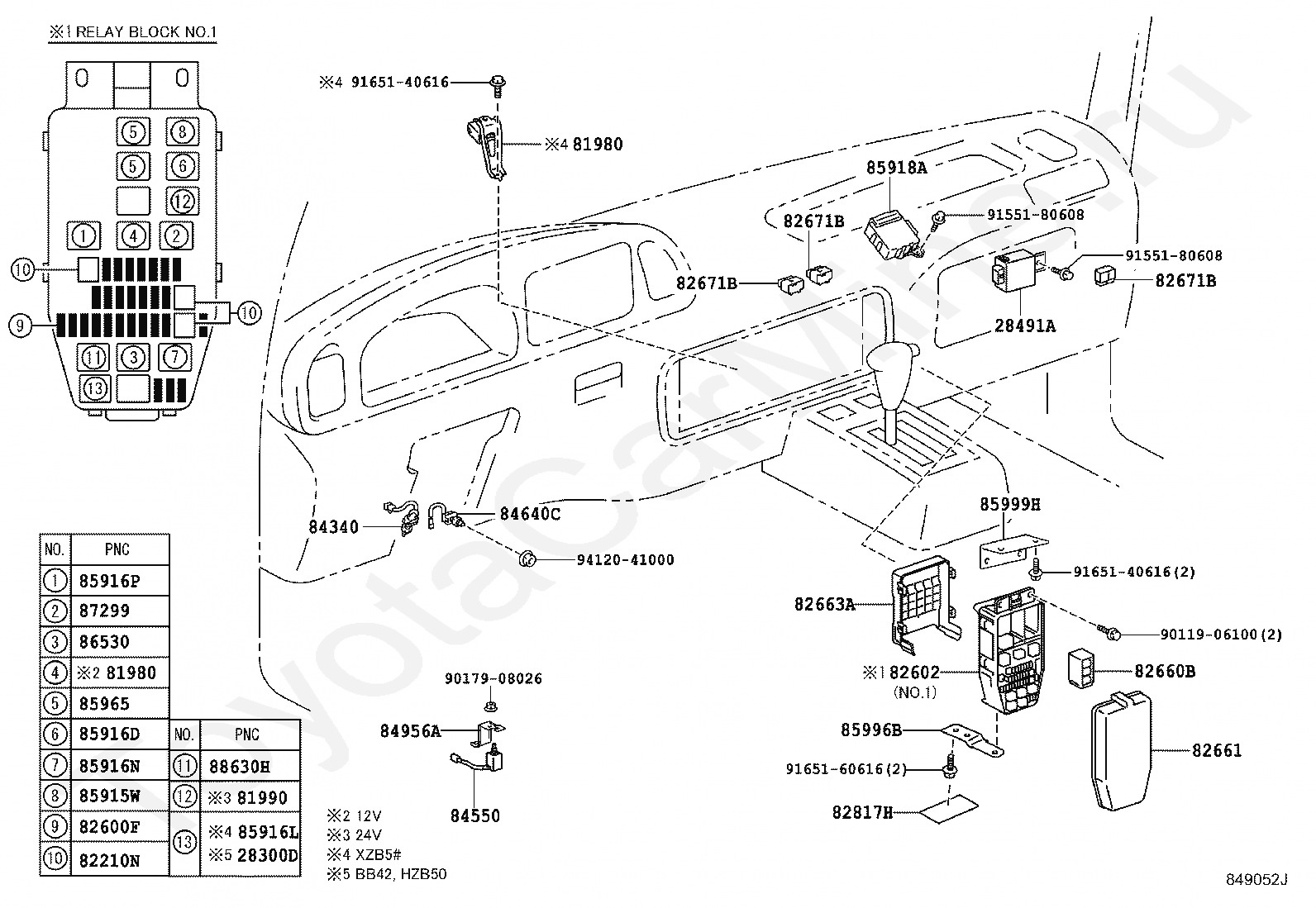 ※1 RELAY BLOCK NO.1

5 8
5 6
12
1 4 2
10
10
9
11 3 7
13

※4 91651-40616
※4 81980
85918A
82671B
91551-80608
91551-80608
82671B
82671B
28491A
84340
84640C
94120-41000
85999H
91651-40616(2)
82663A
90119-06100(2)
※1 82602
(NO.1)
82660B
85996B
82661
91651-60616(2)
82817H
90179-08026
84956A
84550

| NO. | PNC |
|---|---|
| 1 | 85916P |
| 2 | 87299 |
| 3 | 86530 |
| 4 | ※2 81980 |
| 5 | 85965 |
| 6 | 85916D |
| 7 | 85916N |
| 8 | 85915W |
| 9 | 82600F |
| 10 | 82210N |

| NO. | PNC |
|---|---|
| 11 | 88630H |
| 12 | ※3 81990 |
| 13 | ※4 85916L ※5 28300D |

※2 12V
※3 24V
※4 XZB5#
※5 BB42, HZB50

849052J

ToyotaCarMine.ru