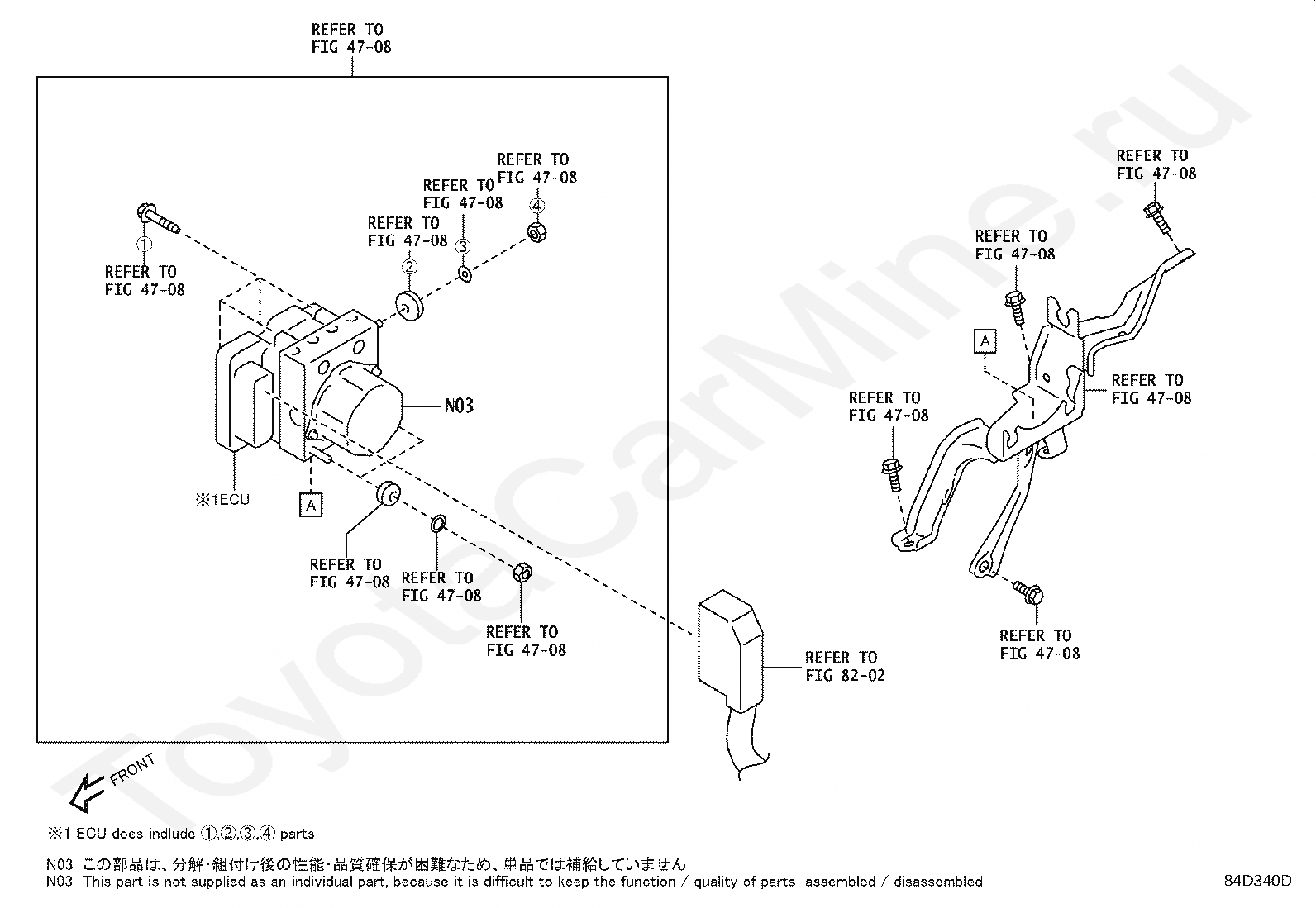 REFER TO
FIG 47-08

REFER TO
FIG 47-08
④

REFER TO
FIG 47-08
③

REFER TO
FIG 47-08
②

①
REFER TO
FIG 47-08

N03

※1ECU

A

REFER TO
FIG 47-08

REFER TO
FIG 47-08

REFER TO
FIG 47-08

REFER TO
FIG 82-02

REFER TO
FIG 47-08

REFER TO
FIG 47-08

A

REFER TO
FIG 47-08

REFER TO
FIG 47-08

REFER TO
FIG 47-08

ToyotaCarMine.ru

FRONT

※1 ECU does indlude ①,②,③,④ parts

N03 この部品は、分解・組付け後の性能・品質確保が困難なため、単品では補給していません
N03 This part is not supplied as an individual part, because it is difficult to keep the function / quality of parts assembled / disassembled

84D340D