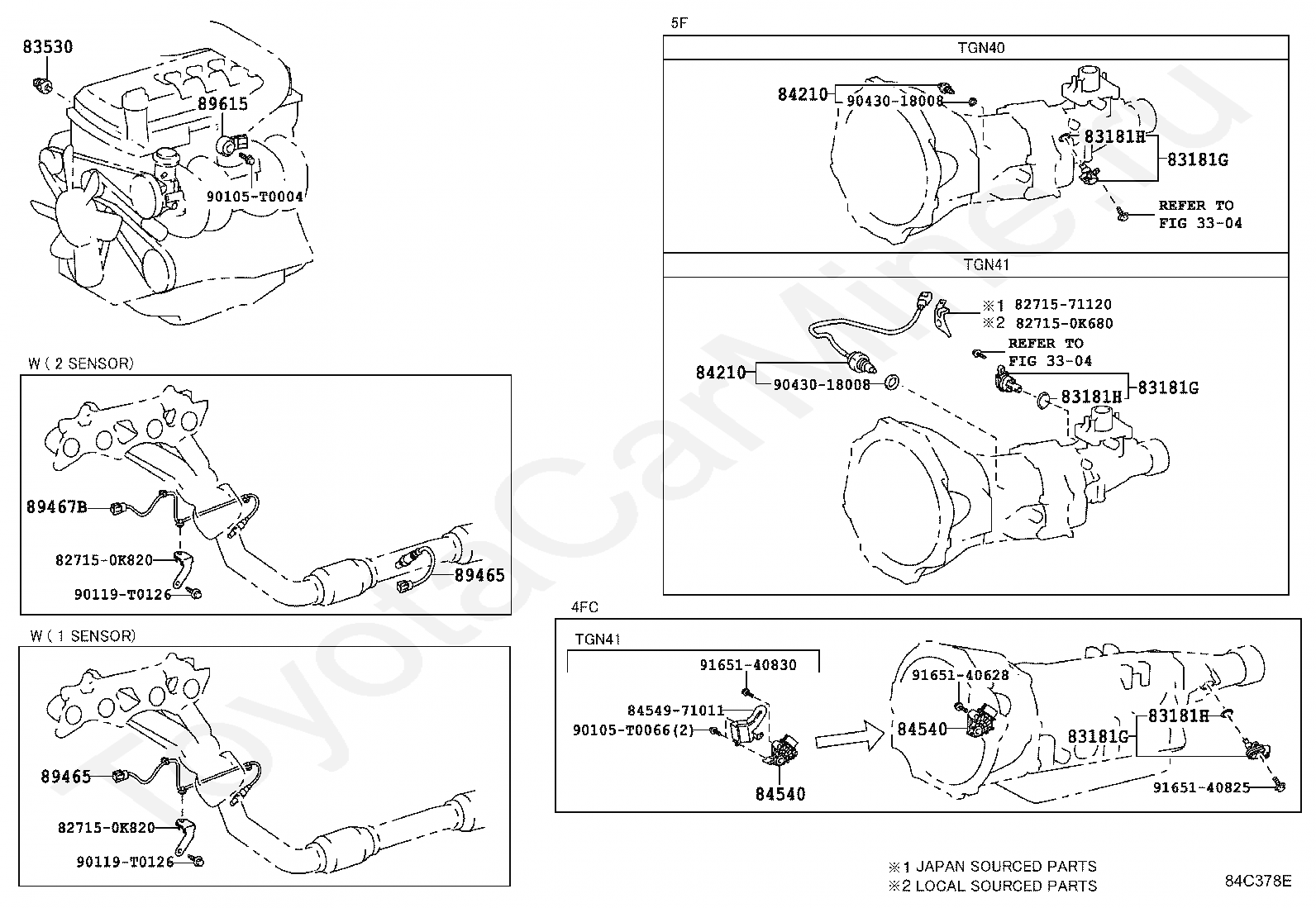 83530

89615

90105-T0004

W ( 2 SENSOR)

89467B

82715-0K820

90119-T0126

89465

W ( 1 SENSOR)

89465

82715-0K820

90119-T0126

5F

TGN40

84210

90430-18008

83181H

83181G

REFER TO FIG 33-04

TGN41

※1 82715-71120
※2 82715-0K680

REFER TO FIG 33-04

84210

90430-18008

83181H

83181G

4FC

TGN41

91651-40830

84549-71011

90105-T0066(2)

84540

91651-40628

84540

83181H

83181G

91651-40825

※1 JAPAN SOURCED PARTS
※2 LOCAL SOURCED PARTS

84C378E

ToyotaCarMine.ru