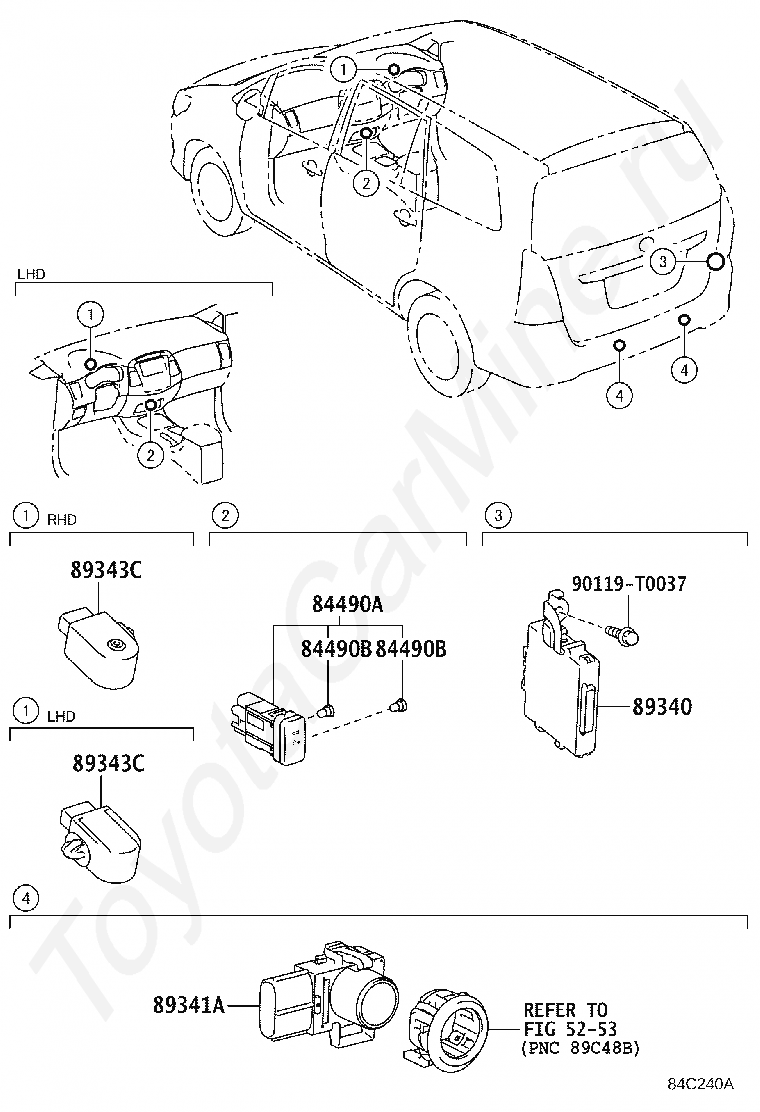 1
2
3
4
4
LHD
1
2
1 RHD
89343C
1 LHD
89343C
2
84490A
84490B 84490B
3
90119-T0037
89340
4
89341A
REFER TO FIG 52-53 (PNC 89C48B)
84C240A
ToyotaCarMine.ru