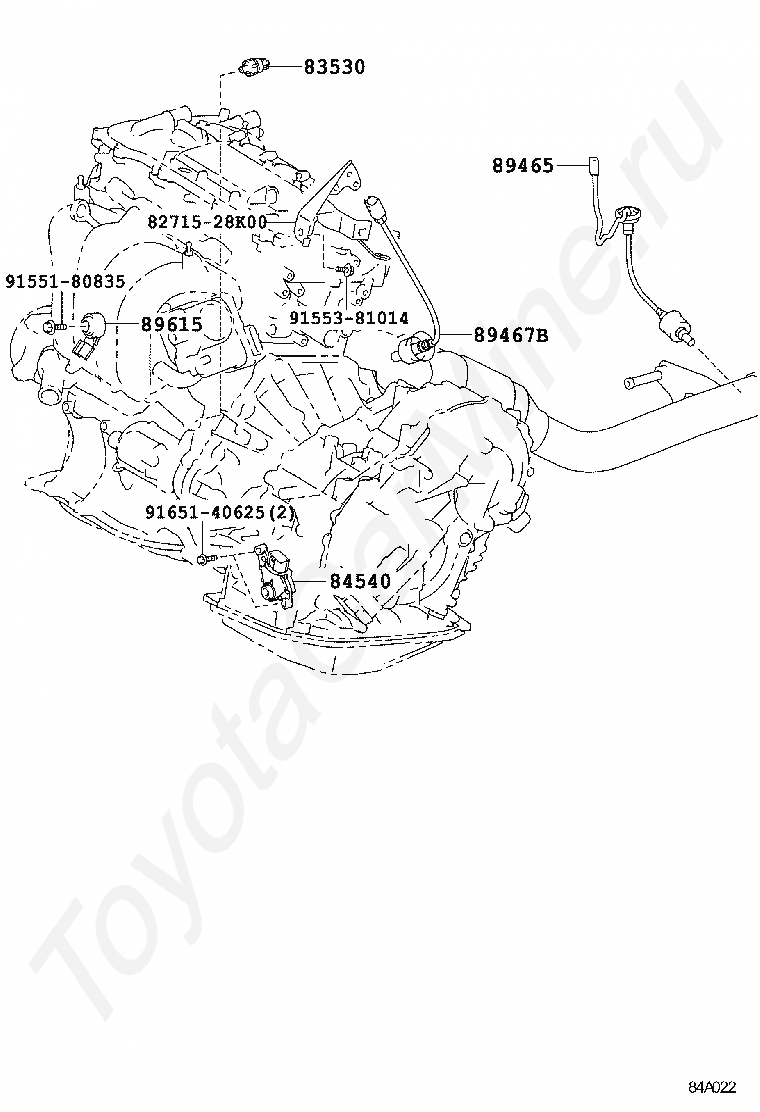 83530

89465

82715-28K00

91551-80835

89615

91553-81014

89467B

91651-40625(2)

84540

ToyotaCarMine.ru

84A022