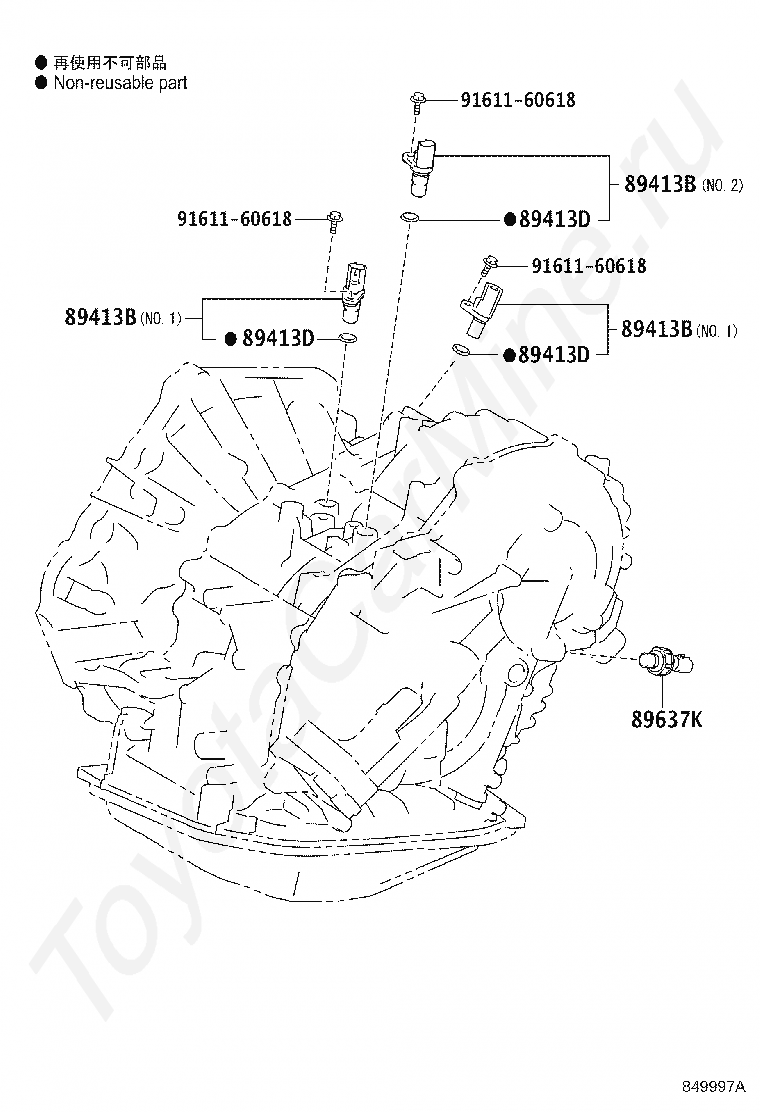 ● 再使用不可部品
● Non-reusable part

91611-60618

89413B (NO. 2)

91611-60618

●89413D

91611-60618

89413B (NO. 1)

●89413D

89413B (NO. 1)

●89413D

89637K

ToyotaCarMine.ru

849997A