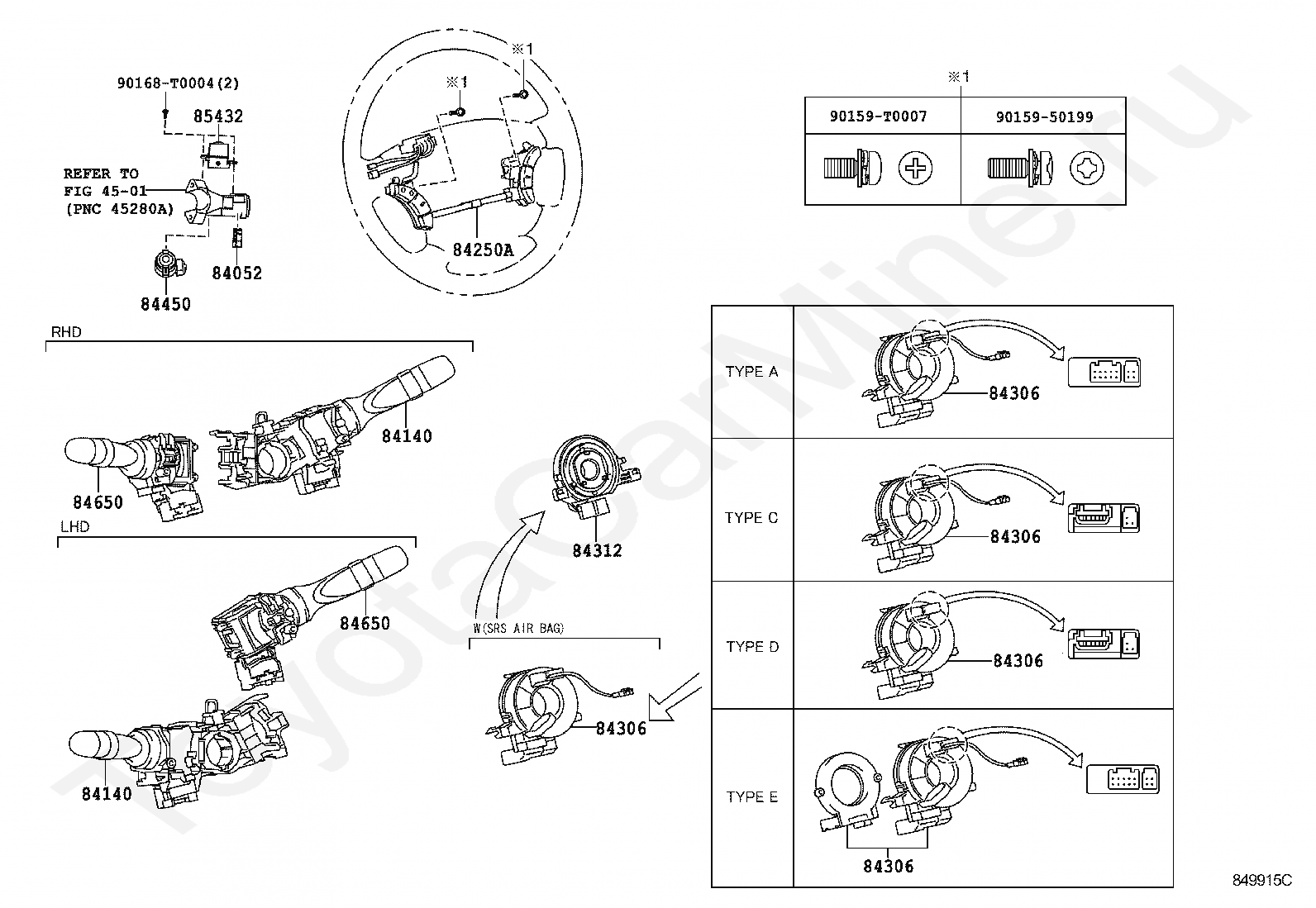 90168-T0004(2)

85432

REFER TO
FIG 45-01
(PNC 45280A)

84052

84450

※1

※1

84250A

※1

| 90159-T0007 | 90159-50199 |
|---|---|
| | |

RHD

84140

84650

LHD

84650

84140

84312

W(SRS AIR BAG)

84306

| TYPE A | 84306 |
|---|---|
| TYPE C | 84306 |
| TYPE D | 84306 |
| TYPE E | 84306 |

849915C

ToyotaCarMine.ru