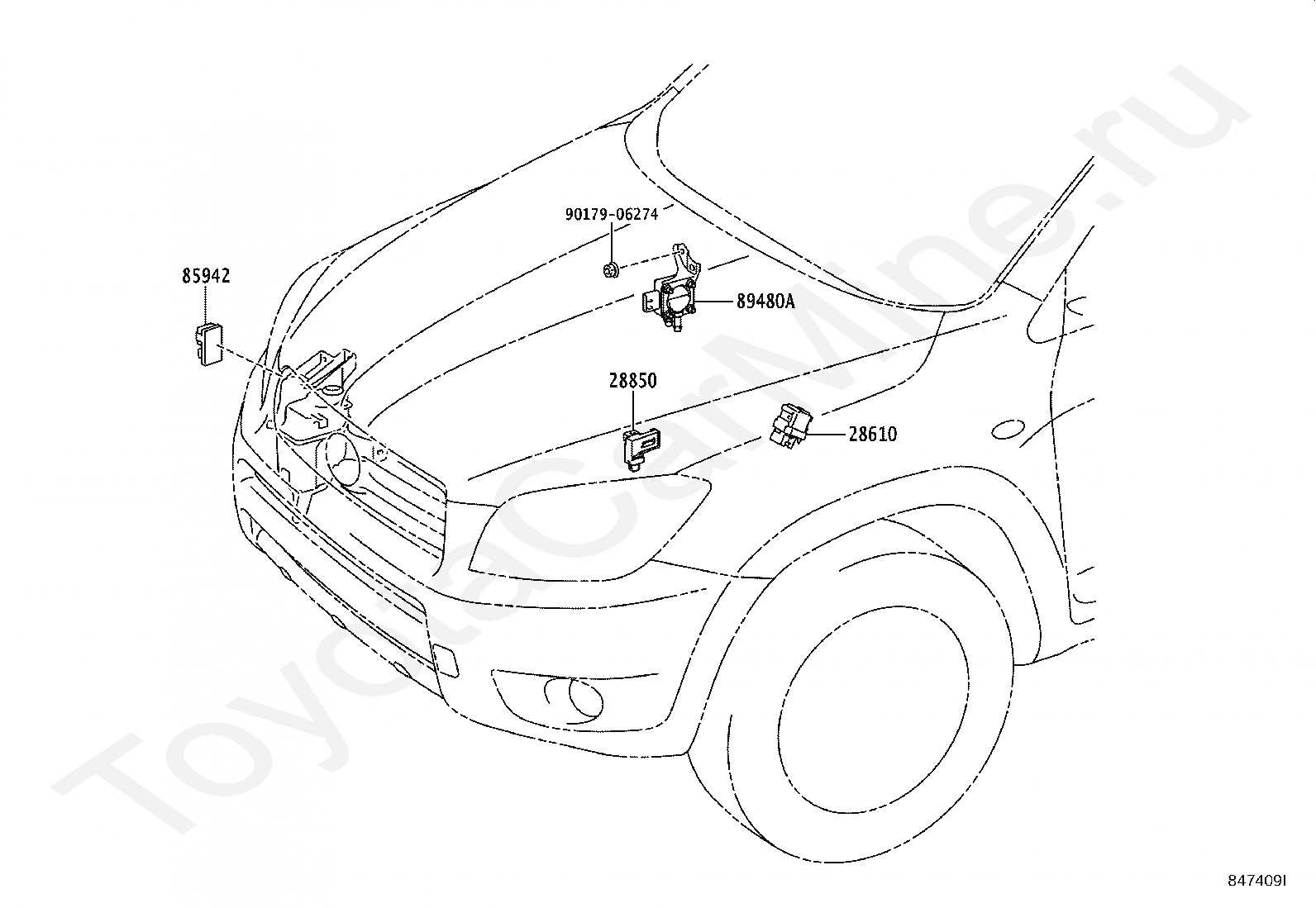 90179-06274

85942

89480A

28850

28610

ToyotaCarMine.ru

847409I