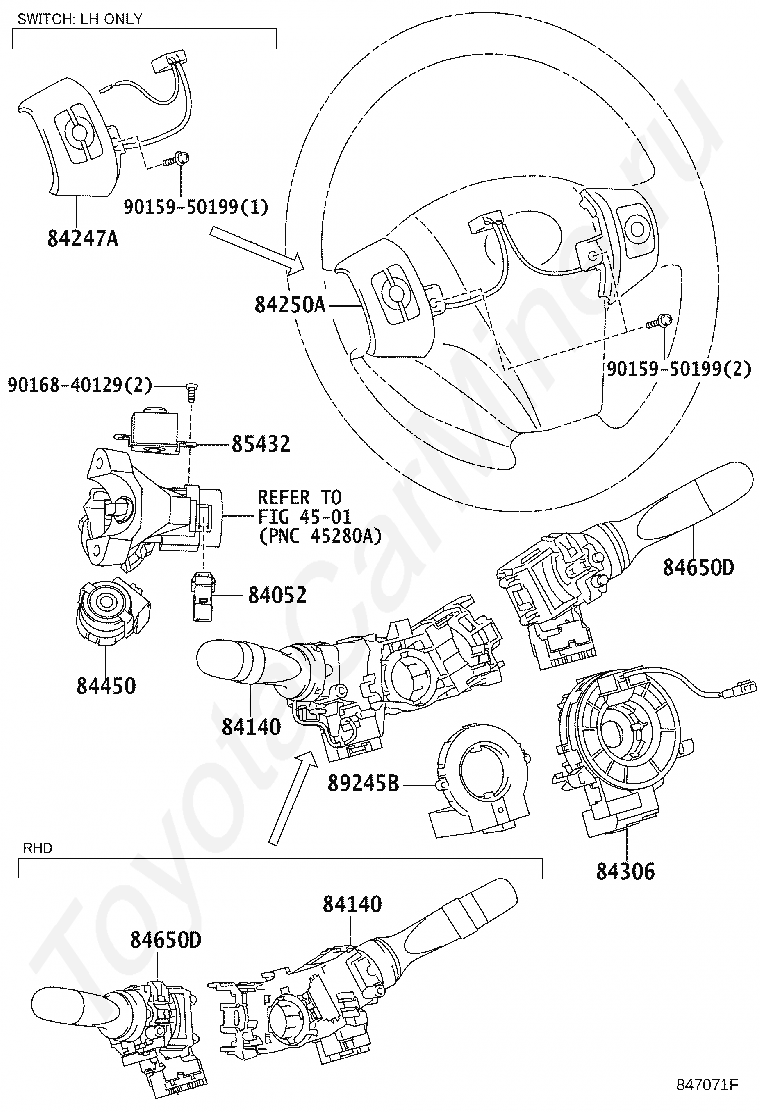 SWITCH: LH ONLY

90159-50199(1)

84247A

84250A

90159-50199(2)

90168-40129(2)

85432

REFER TO FIG 45-01 (PNC 45280A)

84650D

84052

84450

84140

89245B

84306

RHD

84140

84650D

847071F

ToyotaCarMine.ru