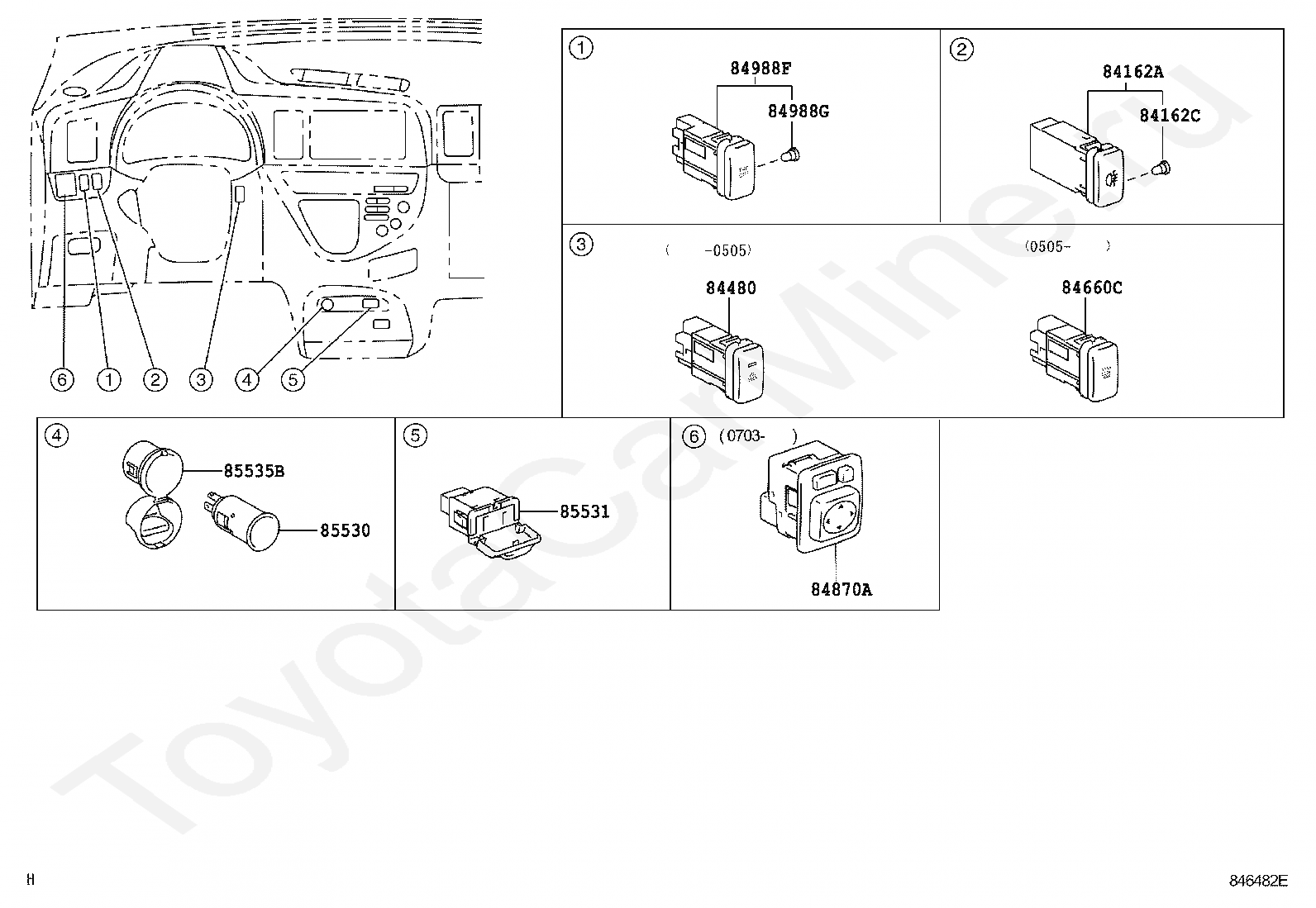 6 1 2 3 4 5

1
84988F
84988G

2
84162A
84162C

3
( -0505)
84480
(0505- )
84660C

4
85535B
85530

5
85531

6 (0703- )
84870A

ToyotaCarMiner.ru

H

846482E