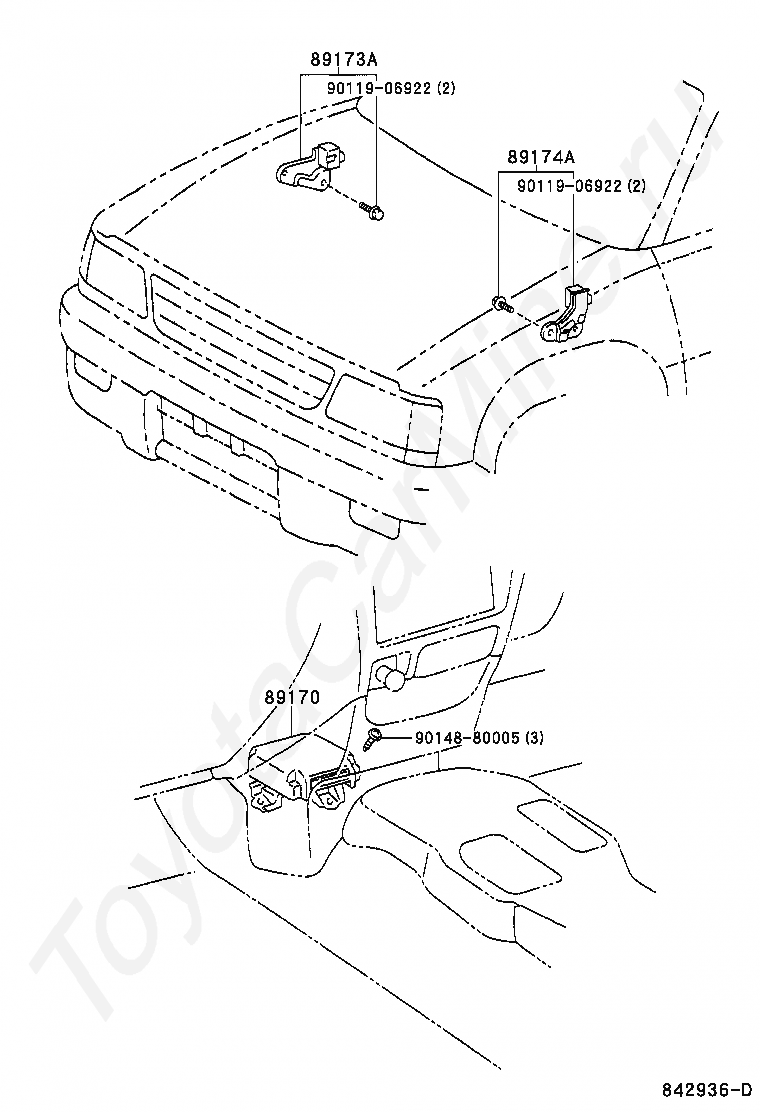 89173A
90119-06922 (2)

89174A
90119-06922 (2)

89170
90148-80005 (3)

ToyotaCarMine.ru

842936-D