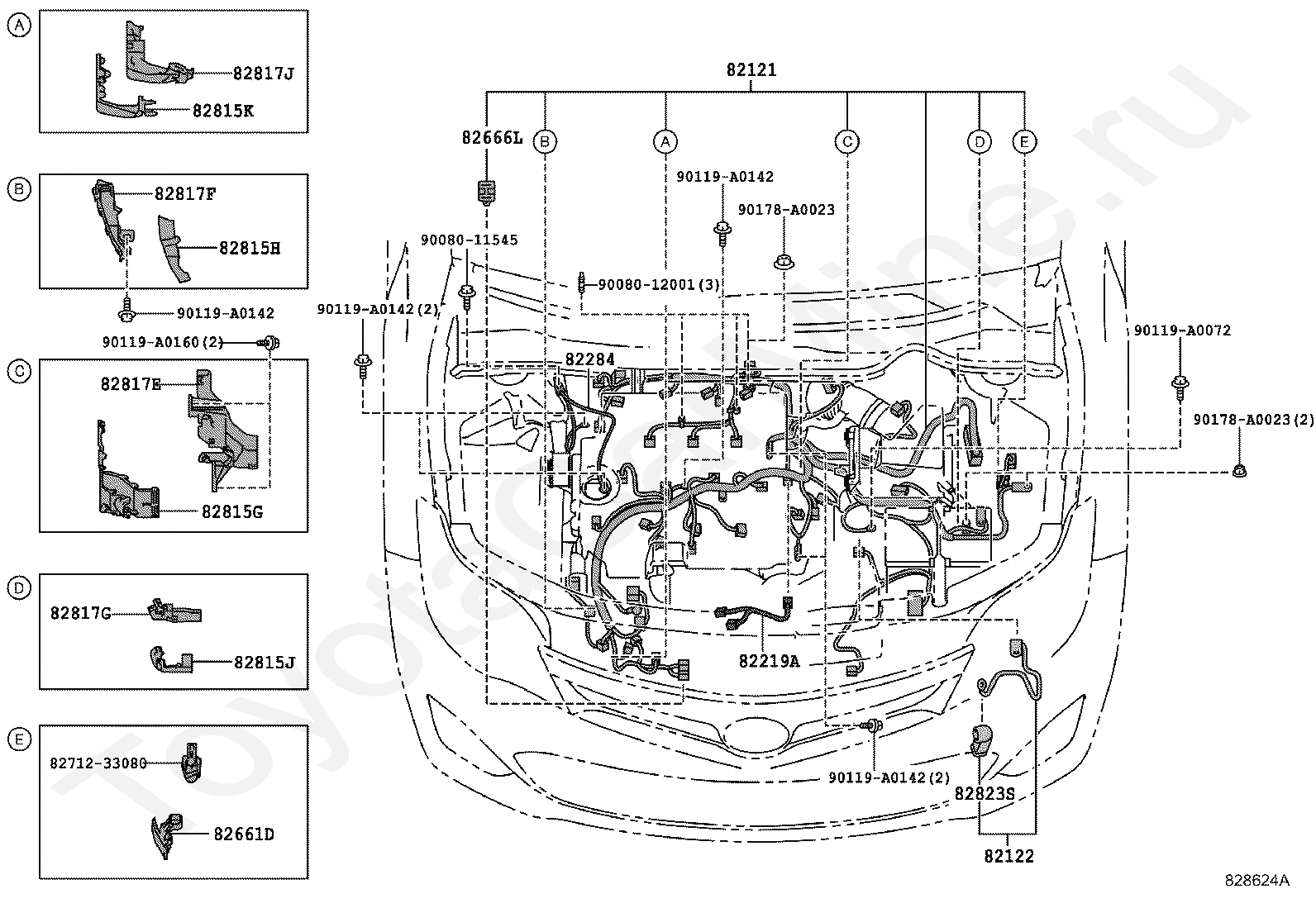 A
82817J
82815K

B
82817F
82815H
90119-A0142
90119-A0160(2)

C
82817E
82815G

D
82817G
82815J

E
82712-33080
82661D

82121
82666L
B
A
C
D
E
90119-A0142
90178-A0023
90080-11545
90080-12001(3)
90119-A0142(2)
82284
90119-A0072
90178-A0023(2)
82219A
90119-A0142(2)
82823S
82122
828624A

ToyotaOnline.ru