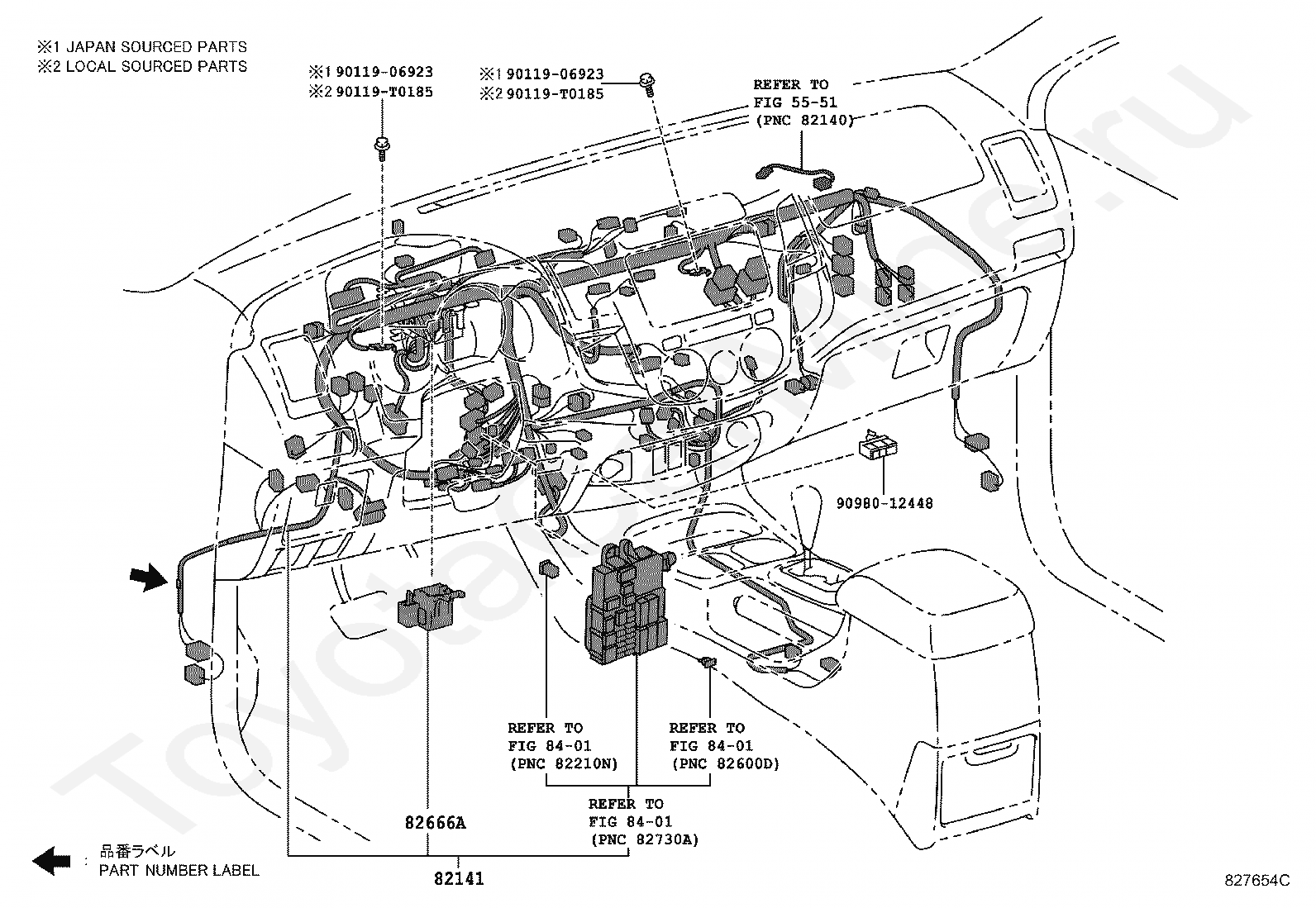 ※1 JAPAN SOURCED PARTS
※2 LOCAL SOURCED PARTS

※1 90119-06923
※2 90119-T0185

※1 90119-06923
※2 90119-T0185

REFER TO
FIG 55-51
(PNC 82140)

90980-12448

REFER TO
FIG 84-01
(PNC 82210N)

REFER TO
FIG 84-01
(PNC 82600D)

REFER TO
FIG 84-01
(PNC 82730A)

82666A

82141

: 品番ラベル
PART NUMBER LABEL

827654C

ToyotaOnline.ru