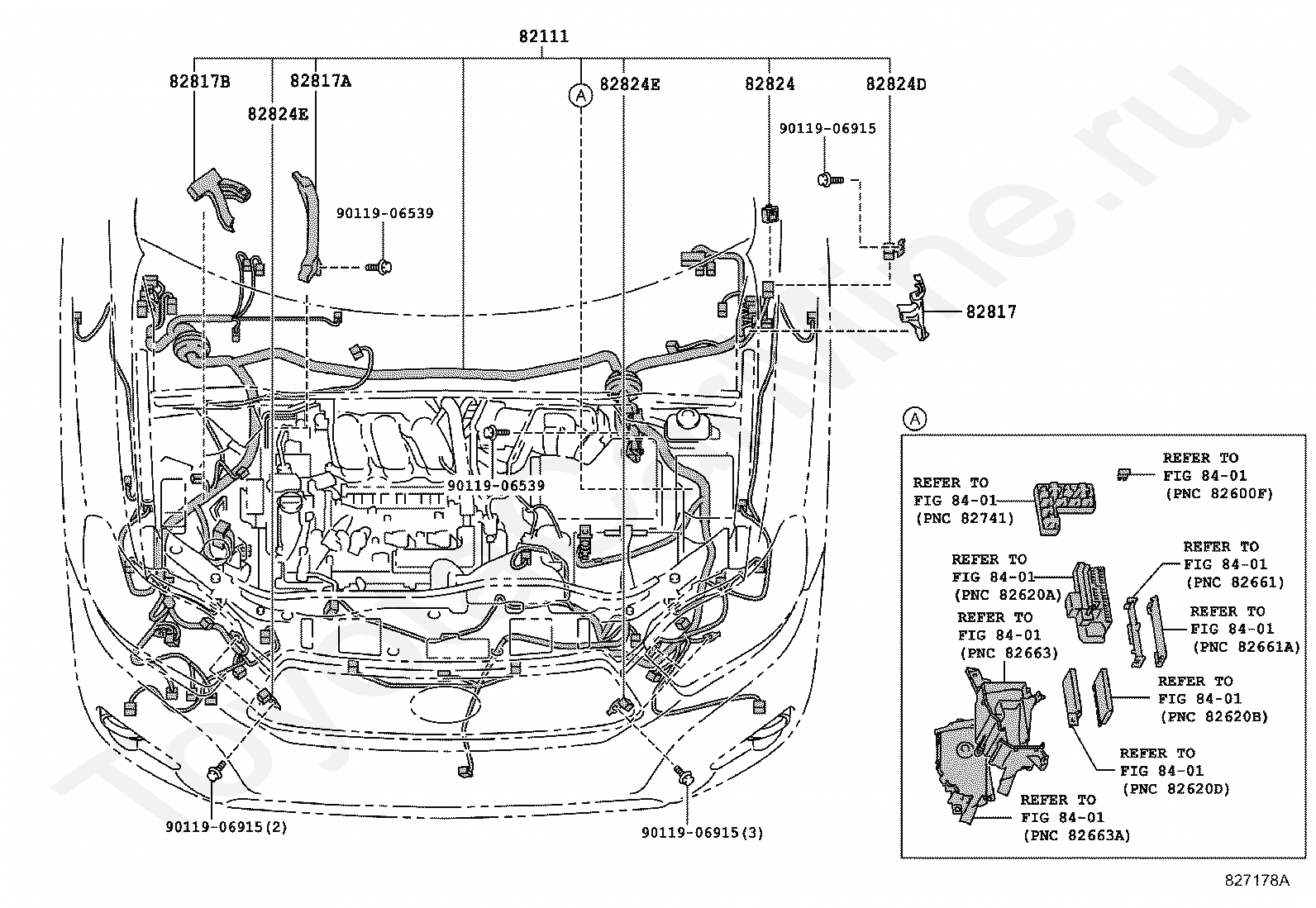 82111
82817B
82817A
82824E
A
82824E
82824
82824D
90119-06915
90119-06539
82817
90119-06539
90119-06915(2)
90119-06915(3)
A
REFER TO
FIG 84-01
(PNC 82741)
REFER TO
FIG 84-01
(PNC 82600F)
REFER TO
FIG 84-01
(PNC 82620A)
REFER TO
FIG 84-01
(PNC 82661)
REFER TO
FIG 84-01
(PNC 82663)
REFER TO
FIG 84-01
(PNC 82661A)
REFER TO
FIG 84-01
(PNC 82620B)
REFER TO
FIG 84-01
(PNC 82620D)
REFER TO
FIG 84-01
(PNC 82663A)
827178A
ToyotaOnline.ru