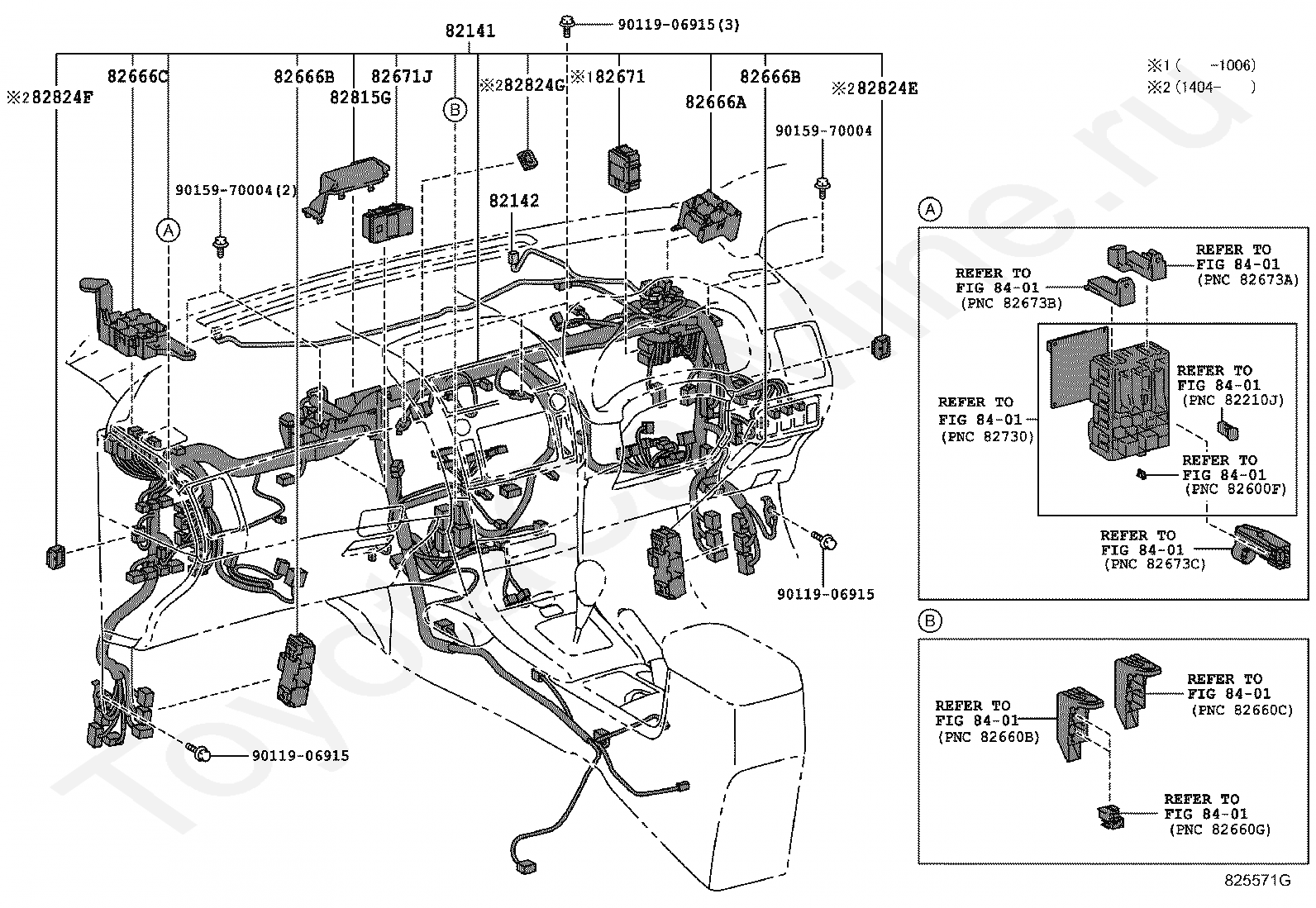 82141
90119-06915(3)
※1(　　-1006)
※2(1404-　　)
※282824F
82666C
82666B
82671J
82815G
B
※282824G
※182671
82666A
82666B
※282824E
90159-70004
90159-70004(2)
A
82142
90119-06915
90119-06915

A
REFER TO FIG 84-01 (PNC 82673A)
REFER TO FIG 84-01 (PNC 82673B)
REFER TO FIG 84-01 (PNC 82210J)
REFER TO FIG 84-01 (PNC 82730)
REFER TO FIG 84-01 (PNC 82600F)
REFER TO FIG 84-01 (PNC 82673C)

B
REFER TO FIG 84-01 (PNC 82660C)
REFER TO FIG 84-01 (PNC 82660B)
REFER TO FIG 84-01 (PNC 82660G)

825571G

ToyotaOnline.ru