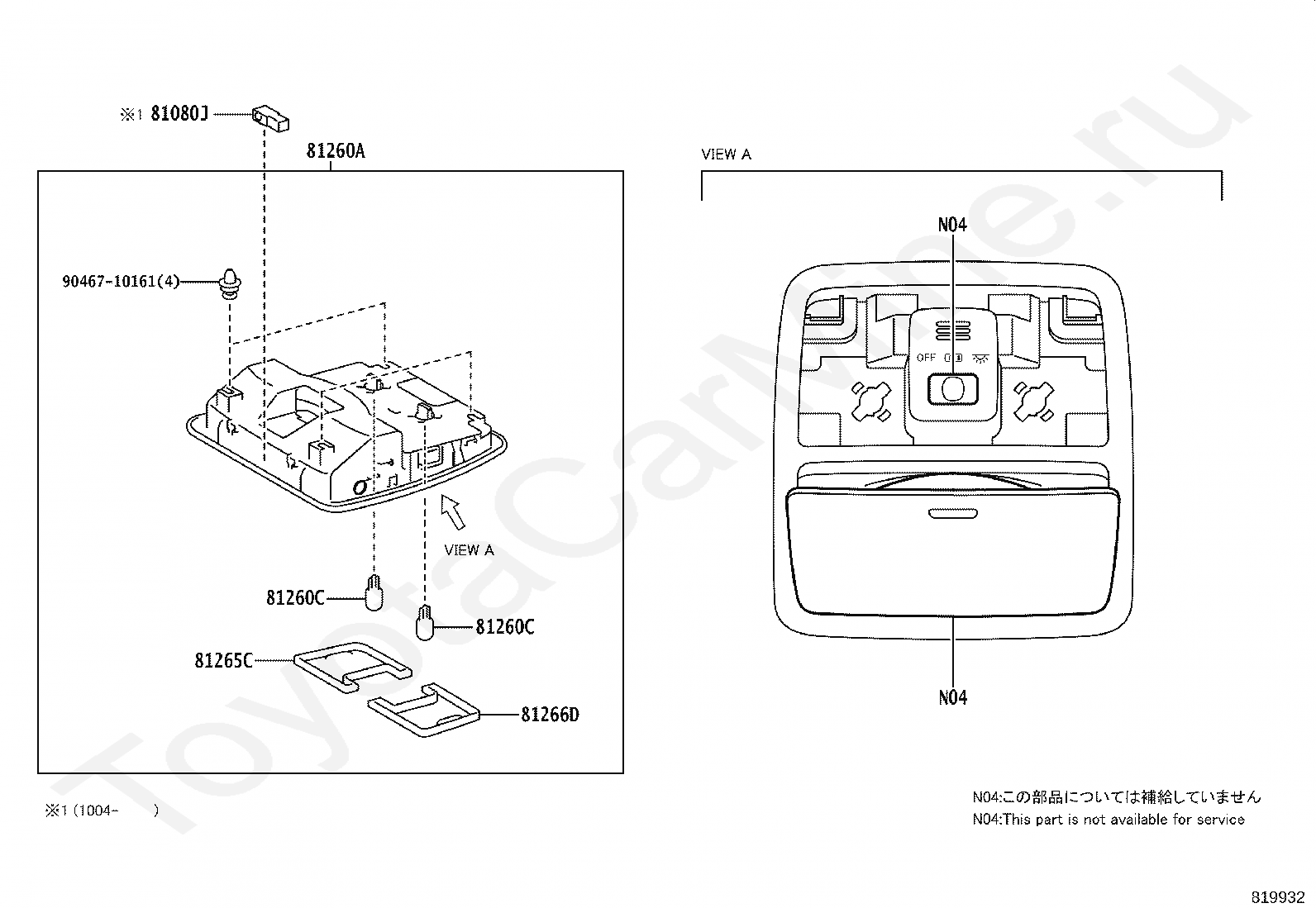 ※1 81080J

81260A

90467-10161(4)

VIEW A

81260C

81260C

81265C

81266D

※1 (1004- )

VIEW A

N04

OFF

N04

N04:この部品については補給していません
N04:This part is not available for service

819932

ToyotaCarMine.ru