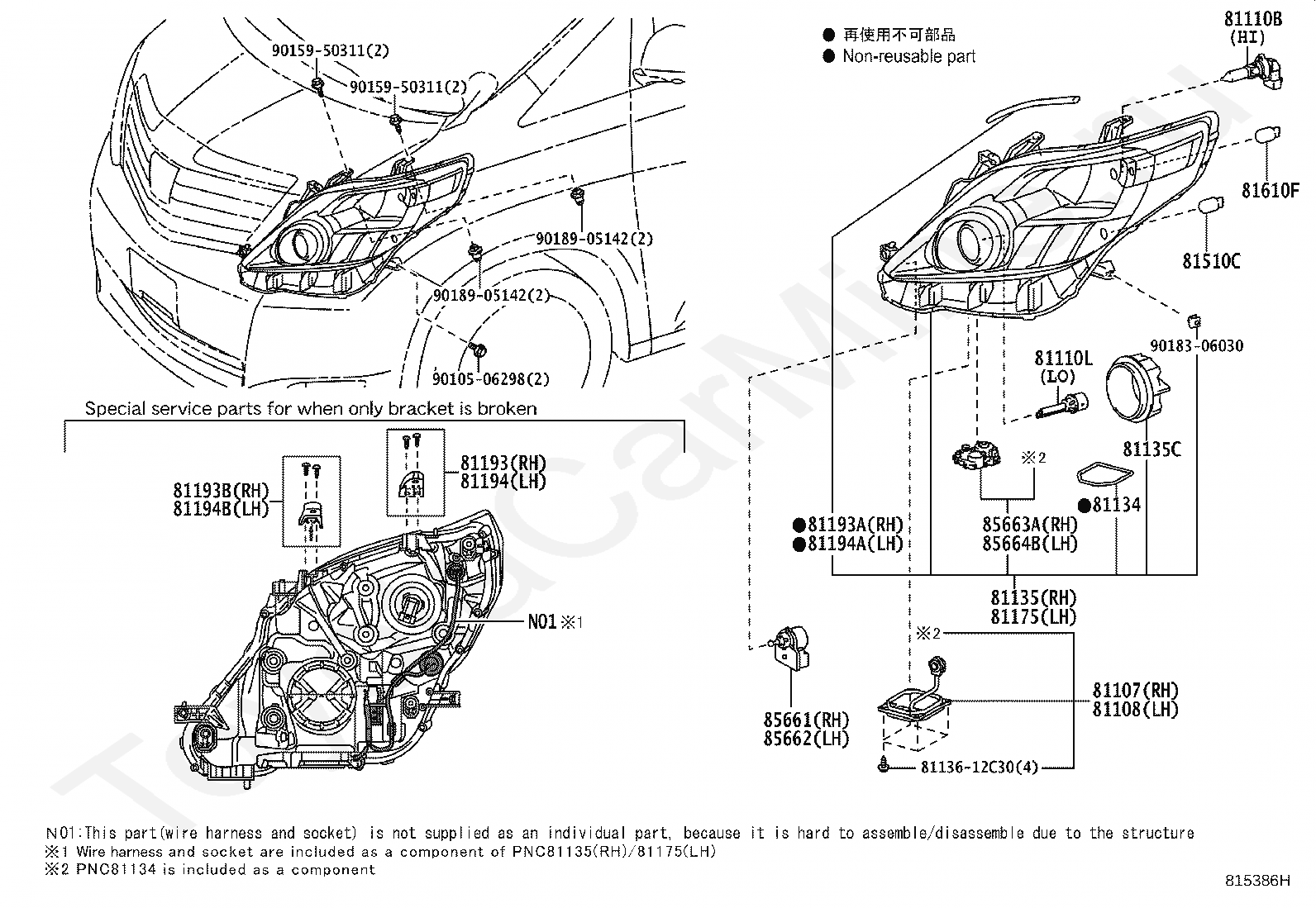 90159-50311(2)
90159-50311(2)
90189-05142(2)
90189-05142(2)
90105-06298(2)

● 再使用不可部品
● Non-reusable part

81110B
(HI)
81610F
81510C
90183-06030
81110L
(LO)
81135C
※2
●81134
●81193A(RH)
●81194A(LH)
85663A(RH)
85664B(LH)
81135(RH)
81175(LH)
※2
81107(RH)
81108(LH)
85661(RH)
85662(LH)
81136-12C30(4)

Special service parts for when only bracket is broken
81193B(RH)
81194B(LH)
81193(RH)
81194(LH)
N01※1

N01:This part(wire harness and socket) is not supplied as an individual part, because it is hard to assemble/disassemble due to the structure
※1 Wire harness and socket are included as a component of PNC81135(RH)/81175(LH)
※2 PNC81134 is included as a component

815386H