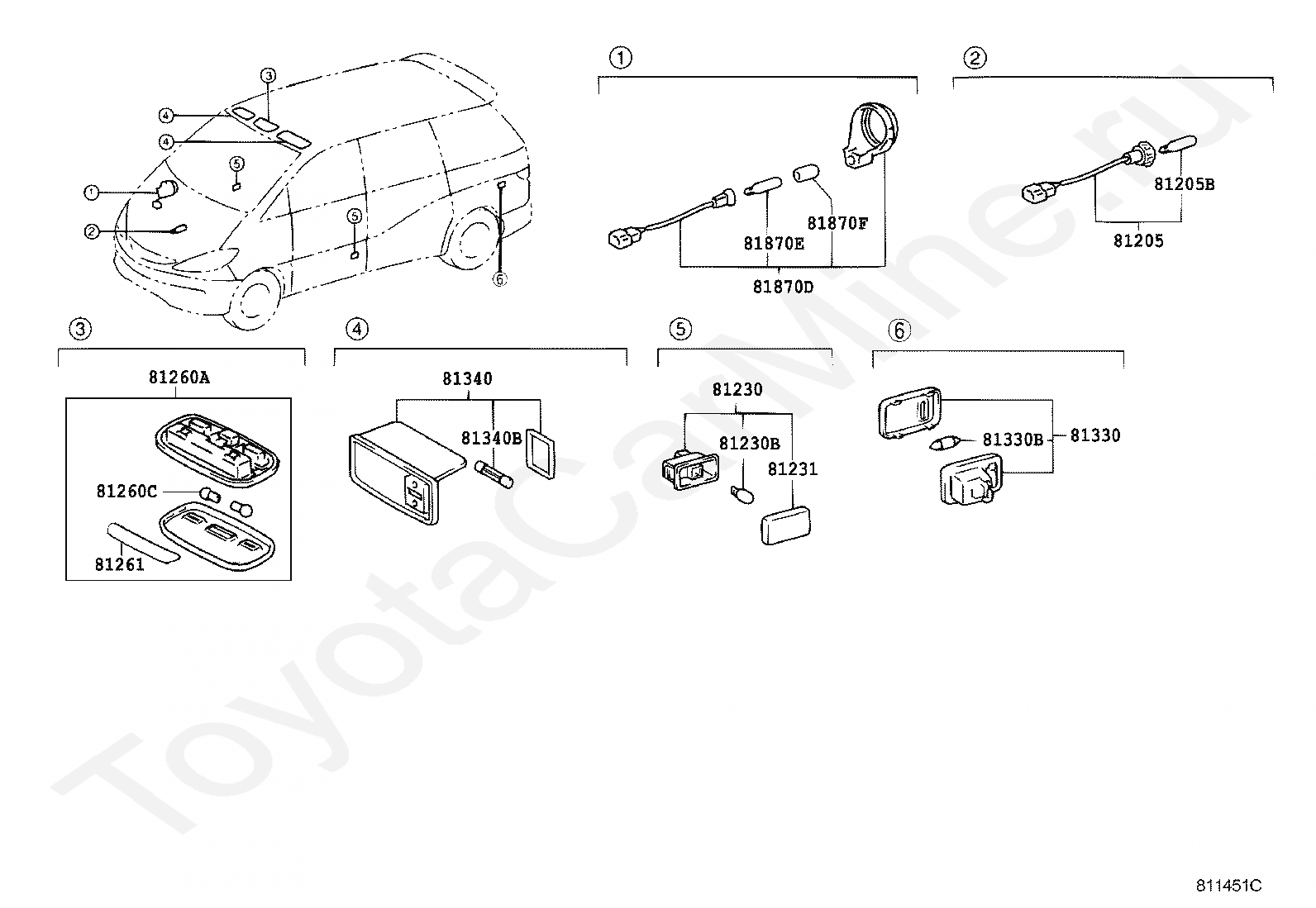 3
4
4
5
1
2
5
6

1
81870F
81870E
81870D

2
81205B
81205

3
81260A
81260C
81261

4
81340
81340B

5
81230
81230B
81231

6
81330B
81330

ToyotaCarMine.ru

811451C