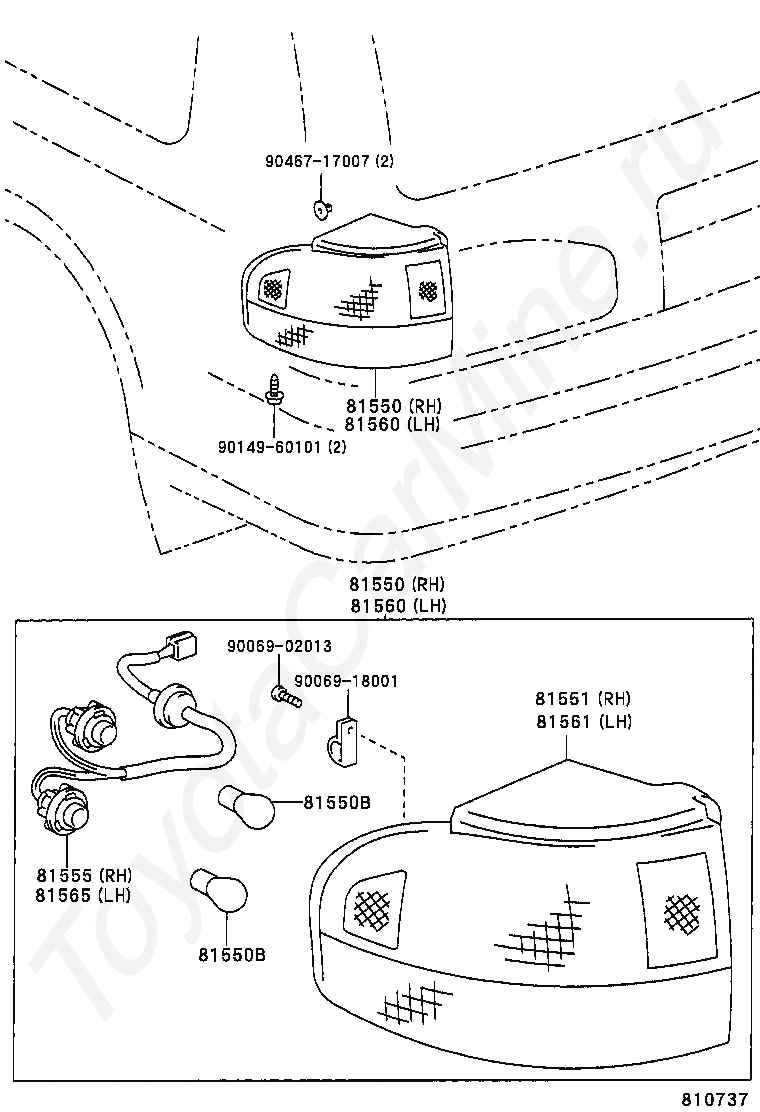 90467-17007 (2)

81550 (RH)
81560 (LH)

90149-60101 (2)

81550 (RH)
81560 (LH)

90069-02013

90069-18001

81551 (RH)
81561 (LH)

81550B

81555 (RH)
81565 (LH)

81550B

810737

ToyotaCarMine.ru