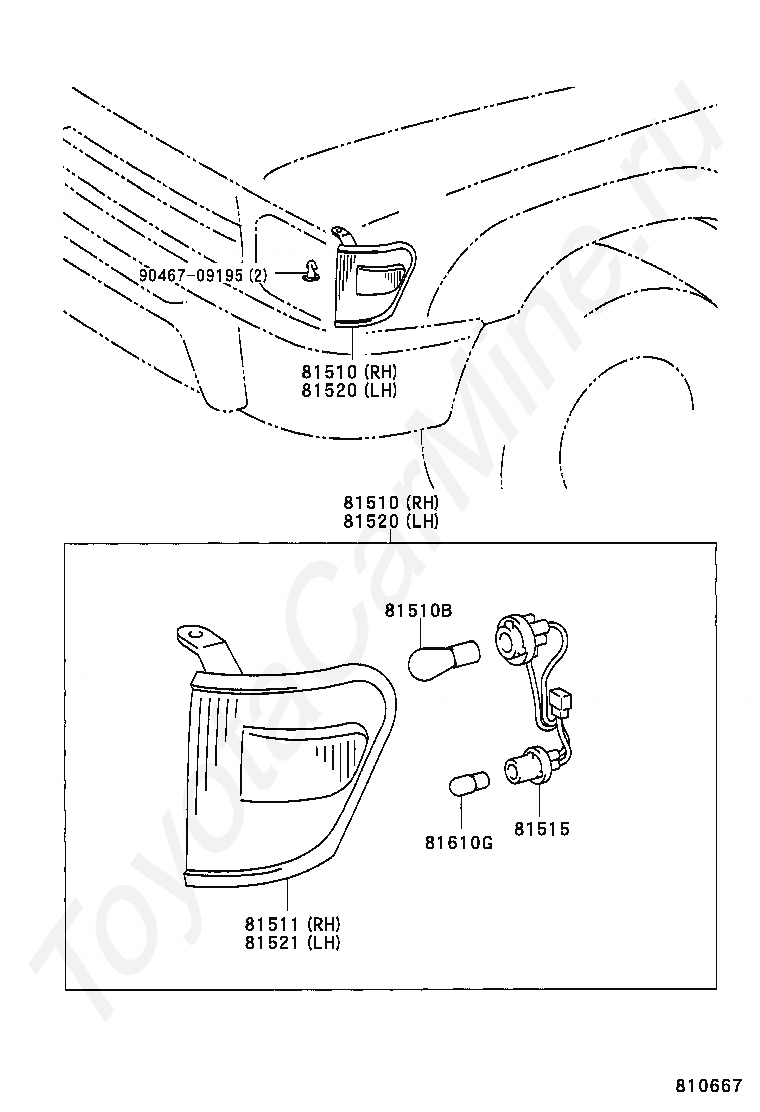 90467-09195 (2)

81510 (RH)
81520 (LH)

81510 (RH)
81520 (LH)

81510B

81610G

81515

81511 (RH)
81521 (LH)

ToyotaCarMine.ru

810667