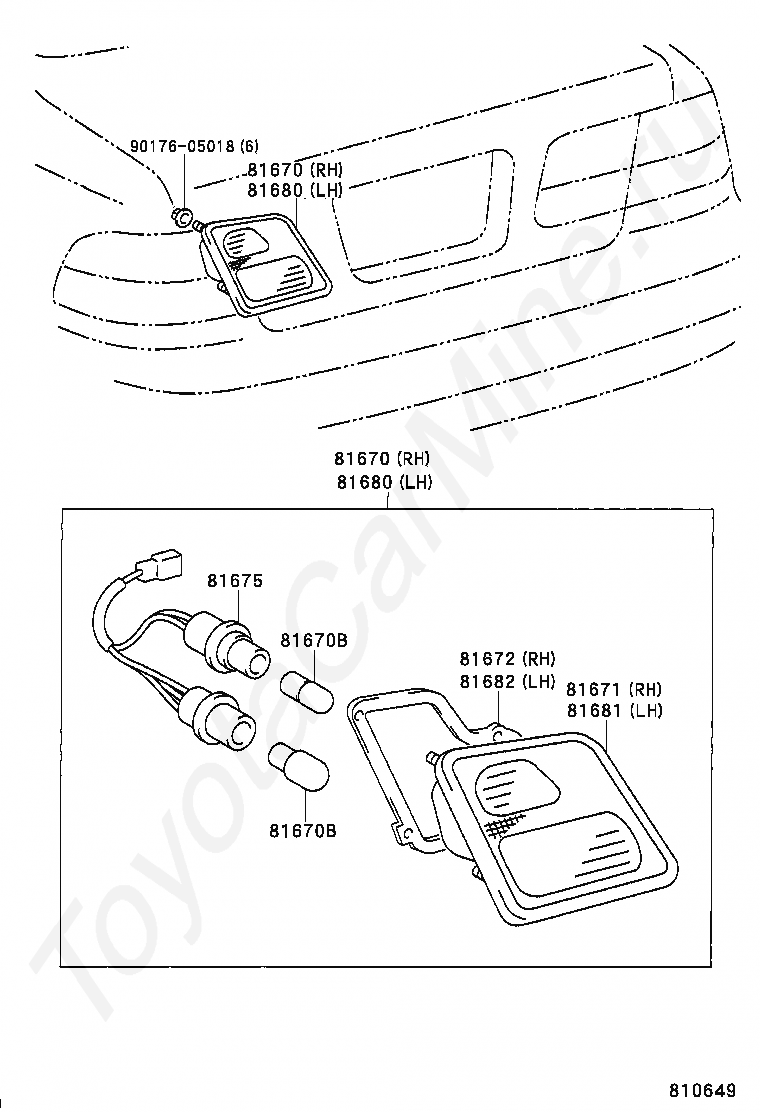 90176-05018 (6)
81670 (RH)
81680 (LH)

81670 (RH)
81680 (LH)

81675
81670B
81672 (RH)
81682 (LH)
81671 (RH)
81681 (LH)
81670B

ToyotaCarMine.ru

810649