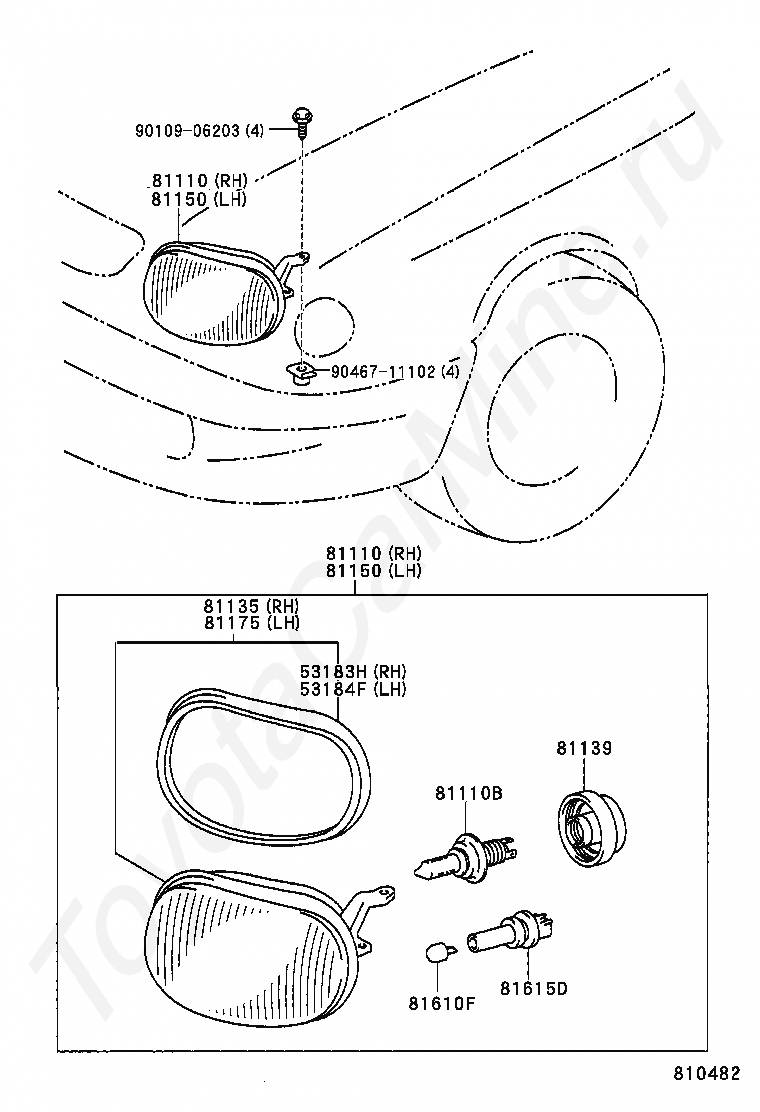 90109-06203 (4)

81110 (RH)
81150 (LH)

90467-11102 (4)

81110 (RH)
81150 (LH)

81135 (RH)
81175 (LH)

53183H (RH)
53184F (LH)

81139

81110B

81610F

81615D

810482

ToyotaCarMine.ru