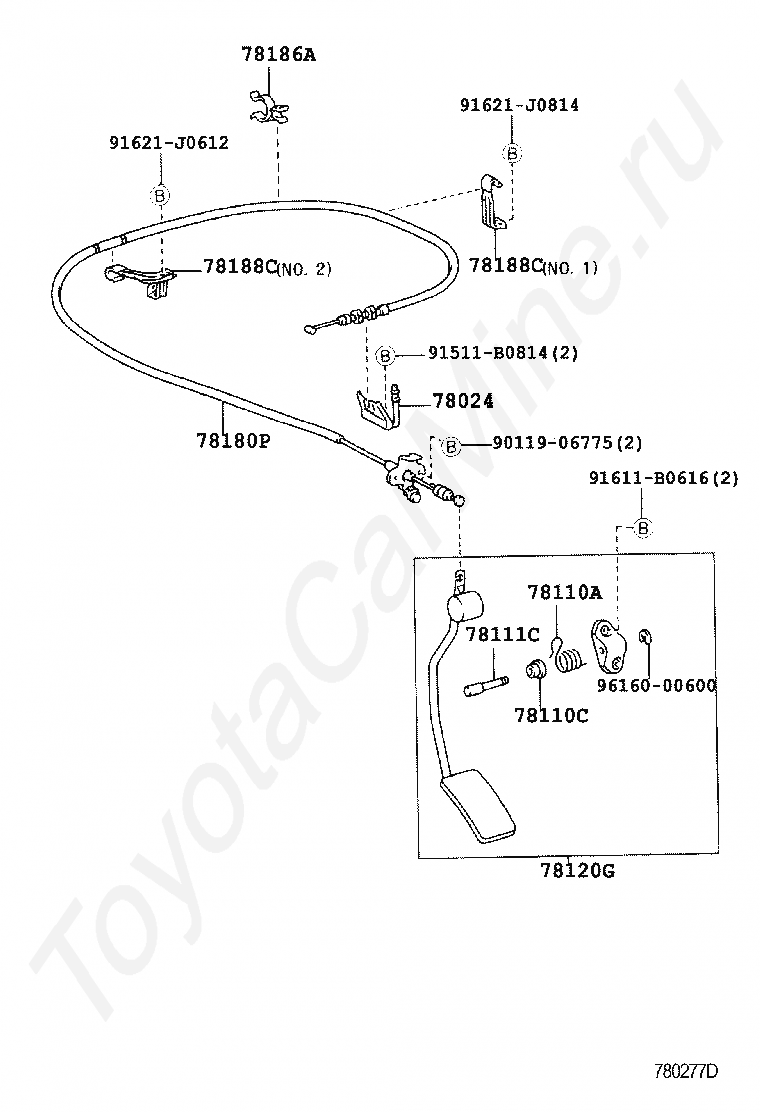 78186A

91621-J0814

91621-J0612

B

B

78188C(NO. 2)

78188C(NO. 1)

B 91511-B0814(2)

78024

78180P

B 90119-06775(2)

91611-B0616(2)

B

78110A

78111C

96160-00600

78110C

78120G

ToyotaCarMine.ru

780277D