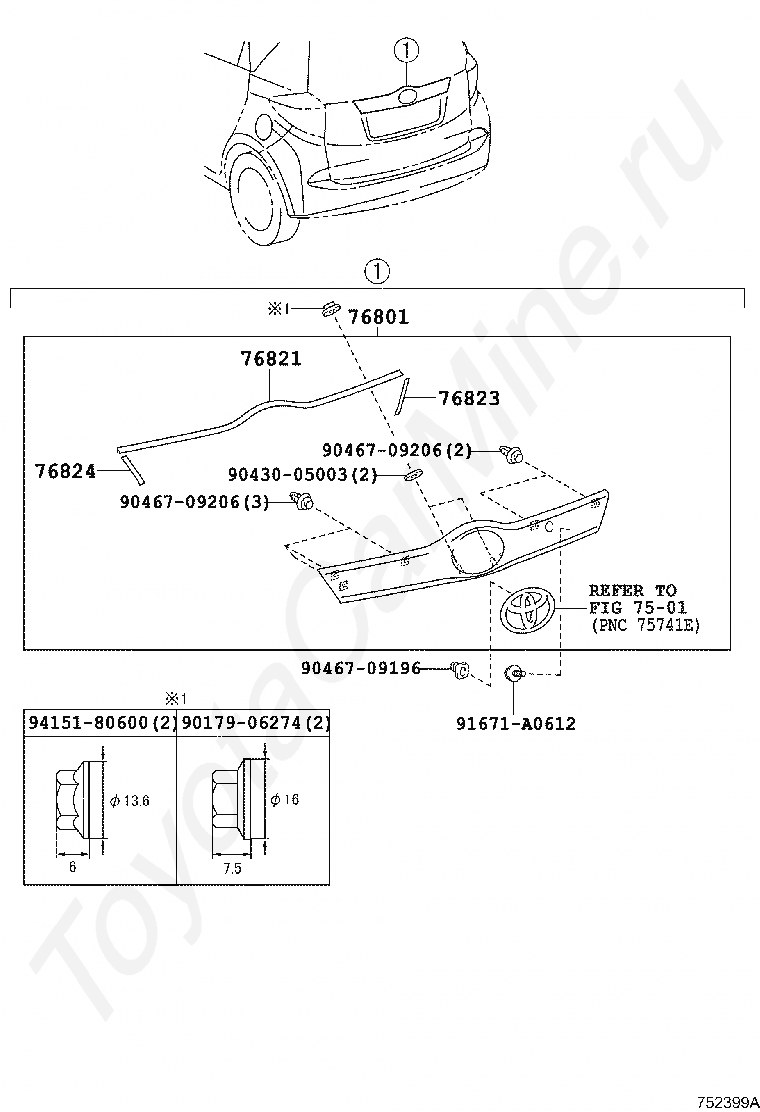 ①

①

※1

76801

76821

76823

76824

90467-09206(2)

90430-05003(2)

90467-09206(3)

REFER TO FIG 75-01 (PNC 75741E)

90467-09196

91671-A0612

※1

| 94151-80600(2) | 90179-06274(2) |
|---|---|
| $\phi$ 13.6 6 | $\phi$ 16 7.5 |

ToyotaCarMine.ru

752399A