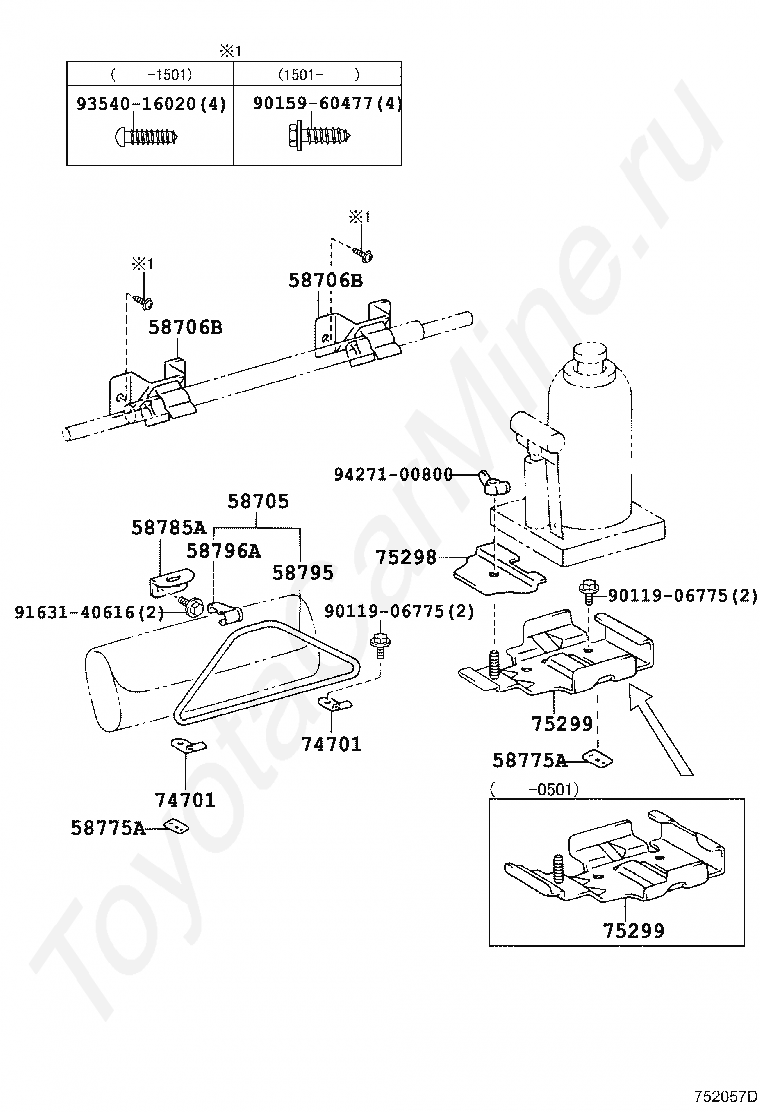 ※1

| ( -1501) | (1501- ) |
|---|---|
| 93540-16020(4) | 90159-60477(4) |

※1
※1
58706B
58706B
94271-00800
58705
58785A
58796A
58795
75298
91631-40616(2)
90119-06775(2)
90119-06775(2)
75299
74701
58775A
74701
58775A
( -0501)
75299
ToyotaCarMine.ru
752057D