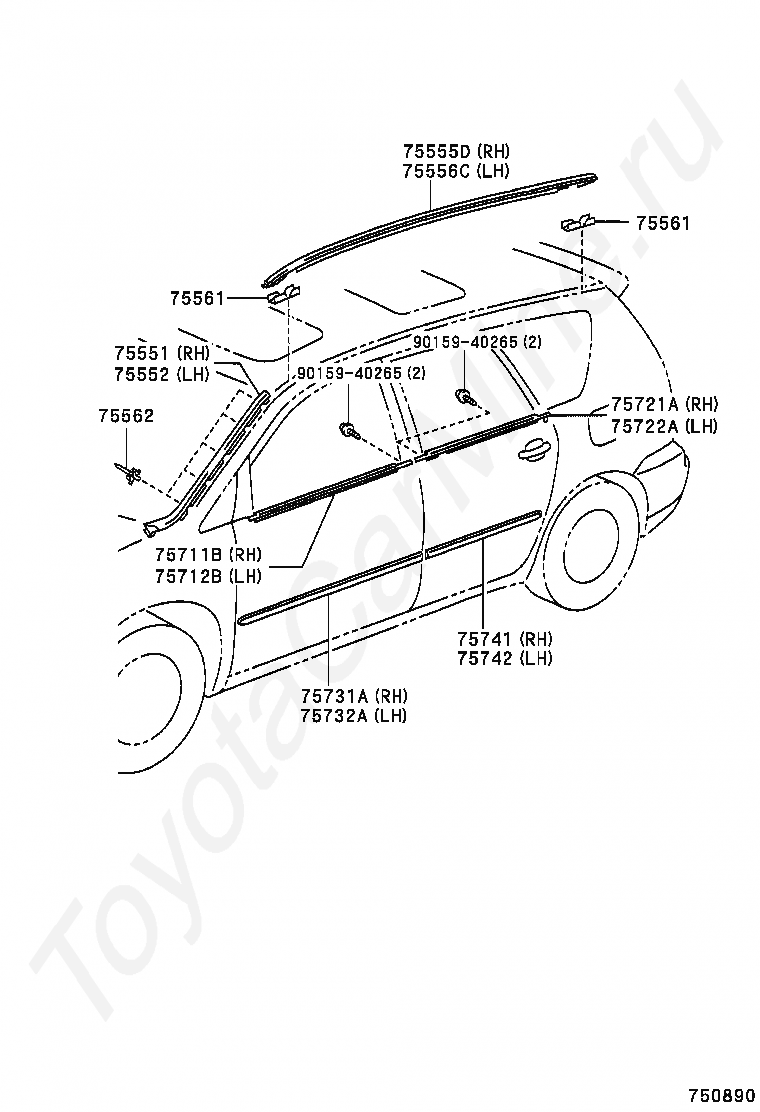 75555D (RH)
75556C (LH)

75561

75561

75551 (RH)
75552 (LH)

90159-40265 (2)

90159-40265 (2)

75562

75721A (RH)
75722A (LH)

75711B (RH)
75712B (LH)

75741 (RH)
75742 (LH)

75731A (RH)
75732A (LH)

ToyotaCarMine.ru

750890