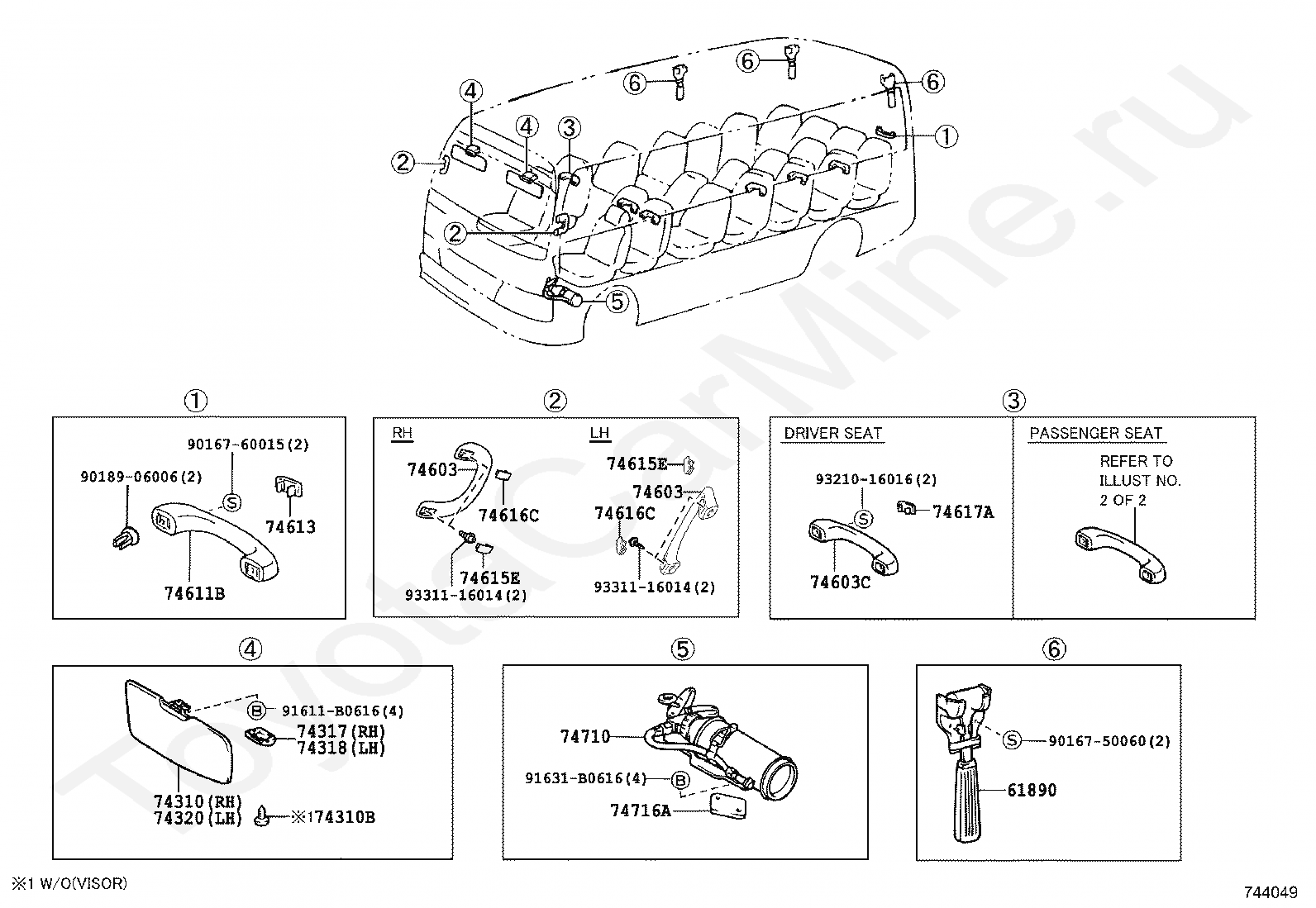 ToyotaCarMine.ru

④ ④ ③ ⑥ ⑥ ⑥ ① ② ② ⑤

①
90167-60015(2)
90189-06006(2)
S
74613
74611B

②
RH
LH
74603
74616C
74615E
93311-16014(2)
74615E
74603
74616C
93311-16014(2)

③
DRIVER SEAT
93210-16016(2)
S
74617A
74603C
PASSENGER SEAT
REFER TO ILLUST NO. 2 OF 2

④
B 91611-B0616(4)
74317(RH)
74318(LH)
74310(RH)
74320(LH)
※1 74310B

⑤
74710
91631-B0616(4) B
74716A

⑥
S 90167-50060(2)
61890

※1 W/O(VISOR)

744049