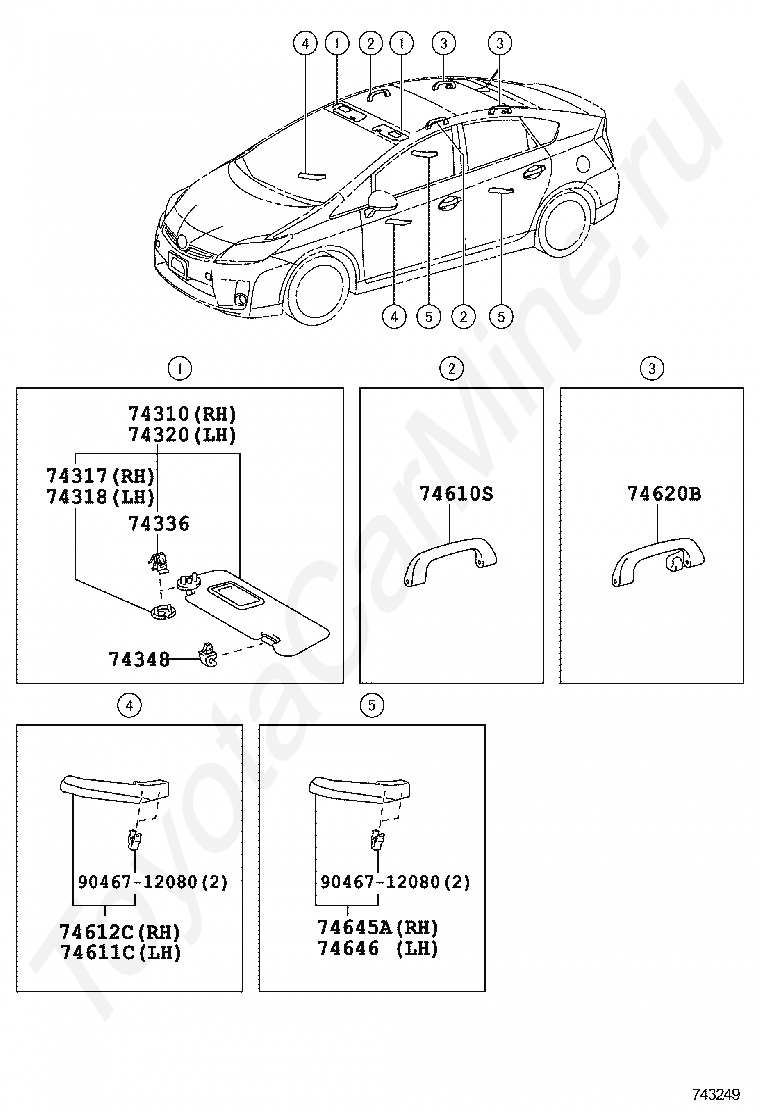 4 1 2 1 3 3

4 5 2 5

1

74310(RH)
74320(LH)

74317(RH)
74318(LH)

74336

74348

2

74610S

3

74620B

4

90467-12080(2)

74612C(RH)
74611C(LH)

5

90467-12080(2)

74645A(RH)
74646 (LH)

ToyotaCarMine.ru

743249